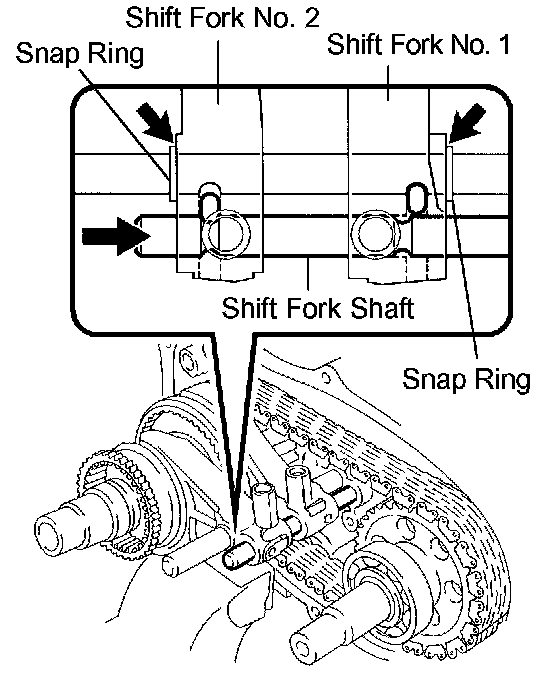 Shift Fork No. 2
Snap Ring
Shift Fork No. 1
Shift Fork Shaft
Snap Ring