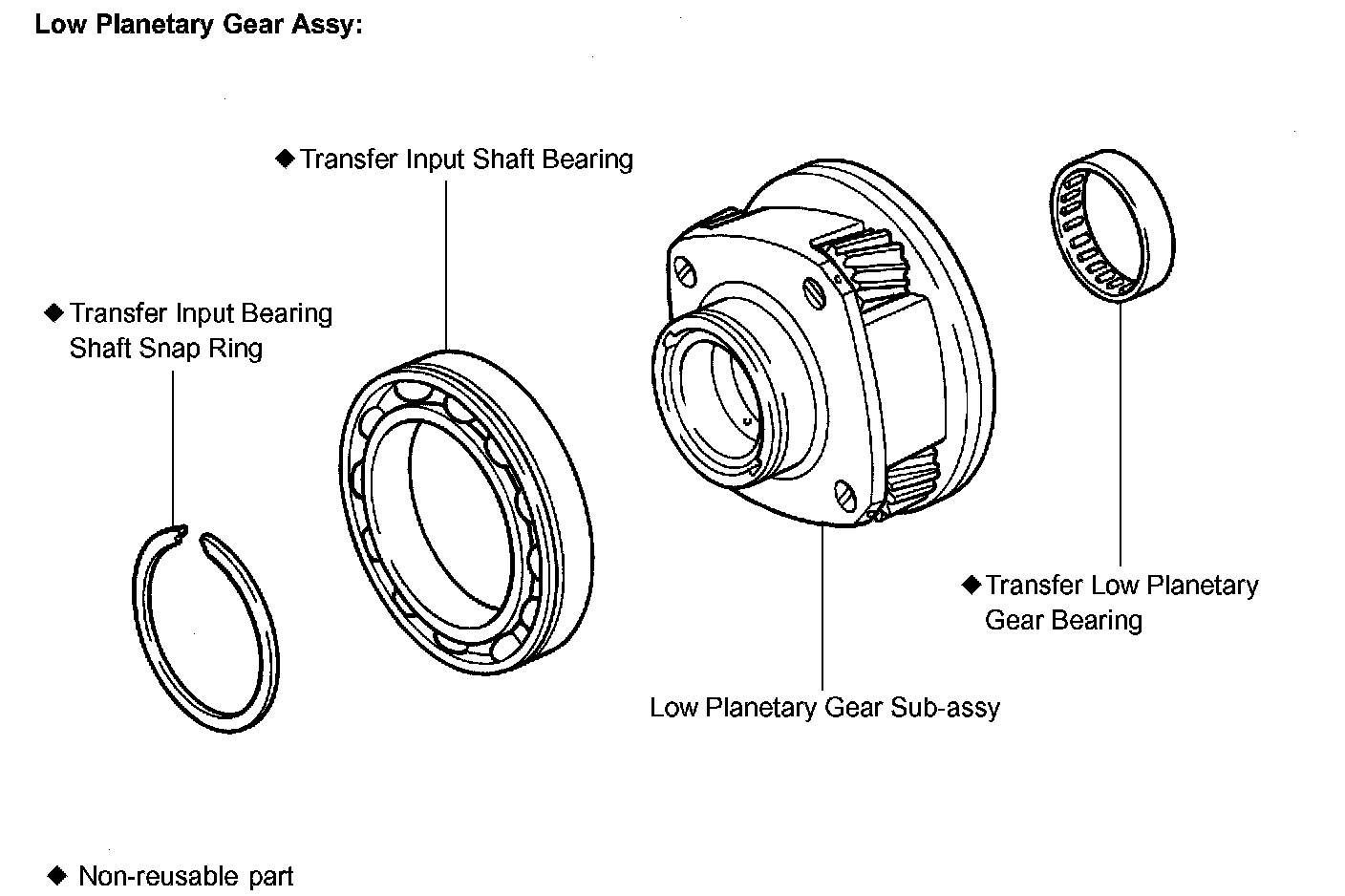 Low Planetary Gear Assy:

◆ Transfer Input Shaft Bearing

◆ Transfer Input Bearing Shaft Snap Ring

◆ Transfer Low Planetary Gear Bearing

Low Planetary Gear Sub-assy

◆ Non-reusable part