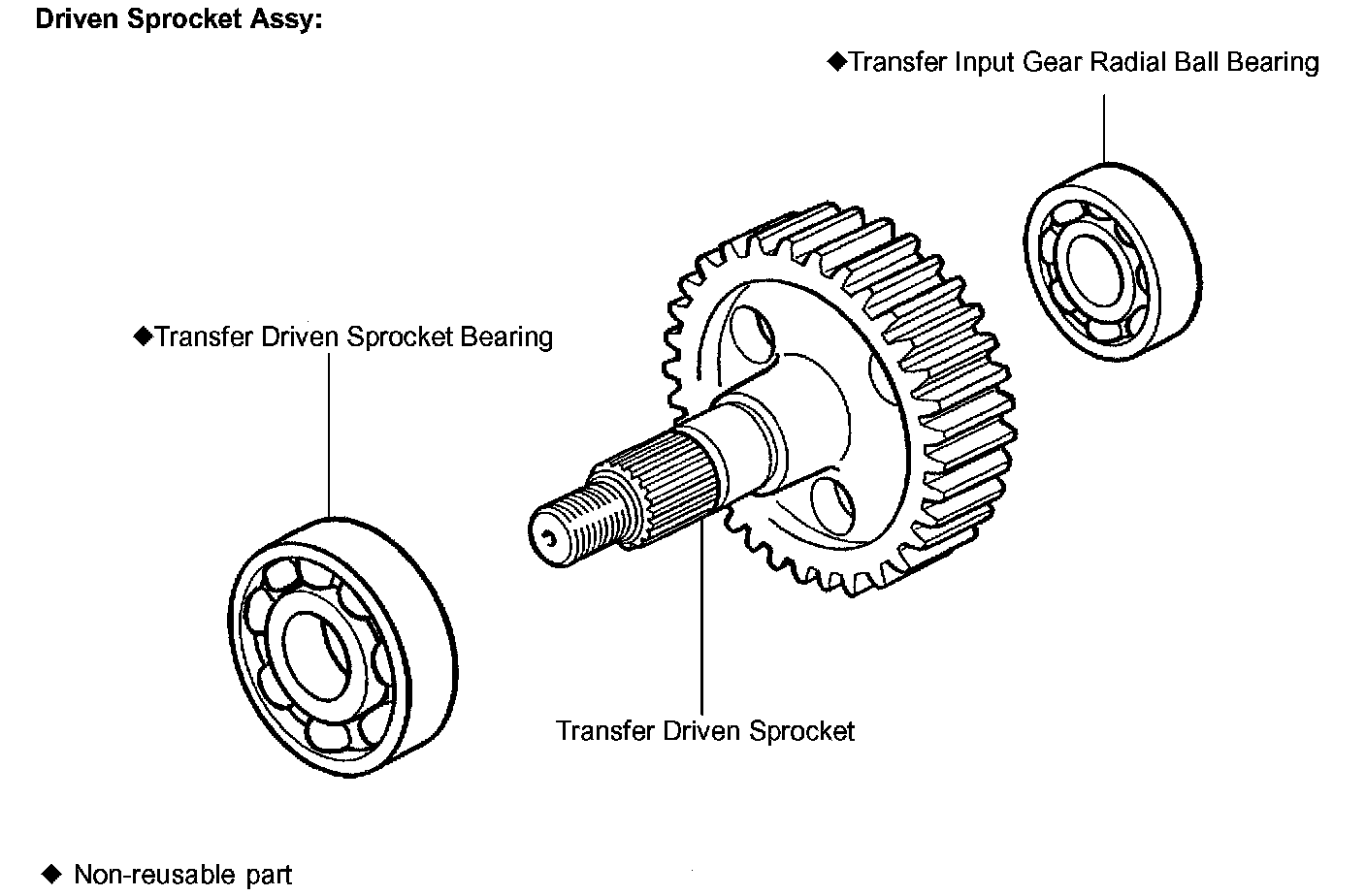 Driven Sprocket Assy:

◆Transfer Input Gear Radial Ball Bearing

◆Transfer Driven Sprocket Bearing

Transfer Driven Sprocket

◆ Non-reusable part