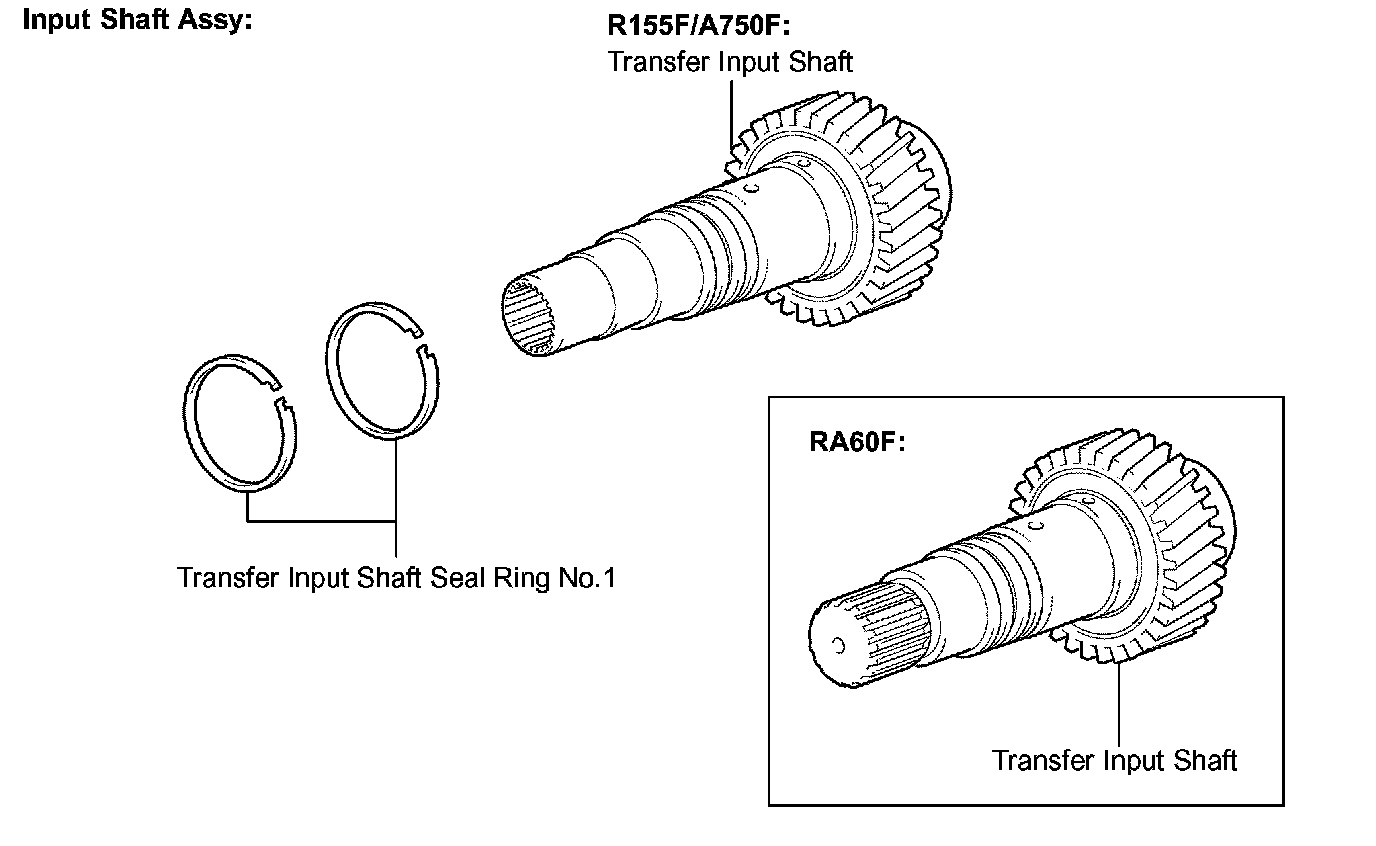 Input Shaft Assy:

R155F/A750F:
Transfer Input Shaft

Transfer Input Shaft Seal Ring No.1

RA60F:

Transfer Input Shaft