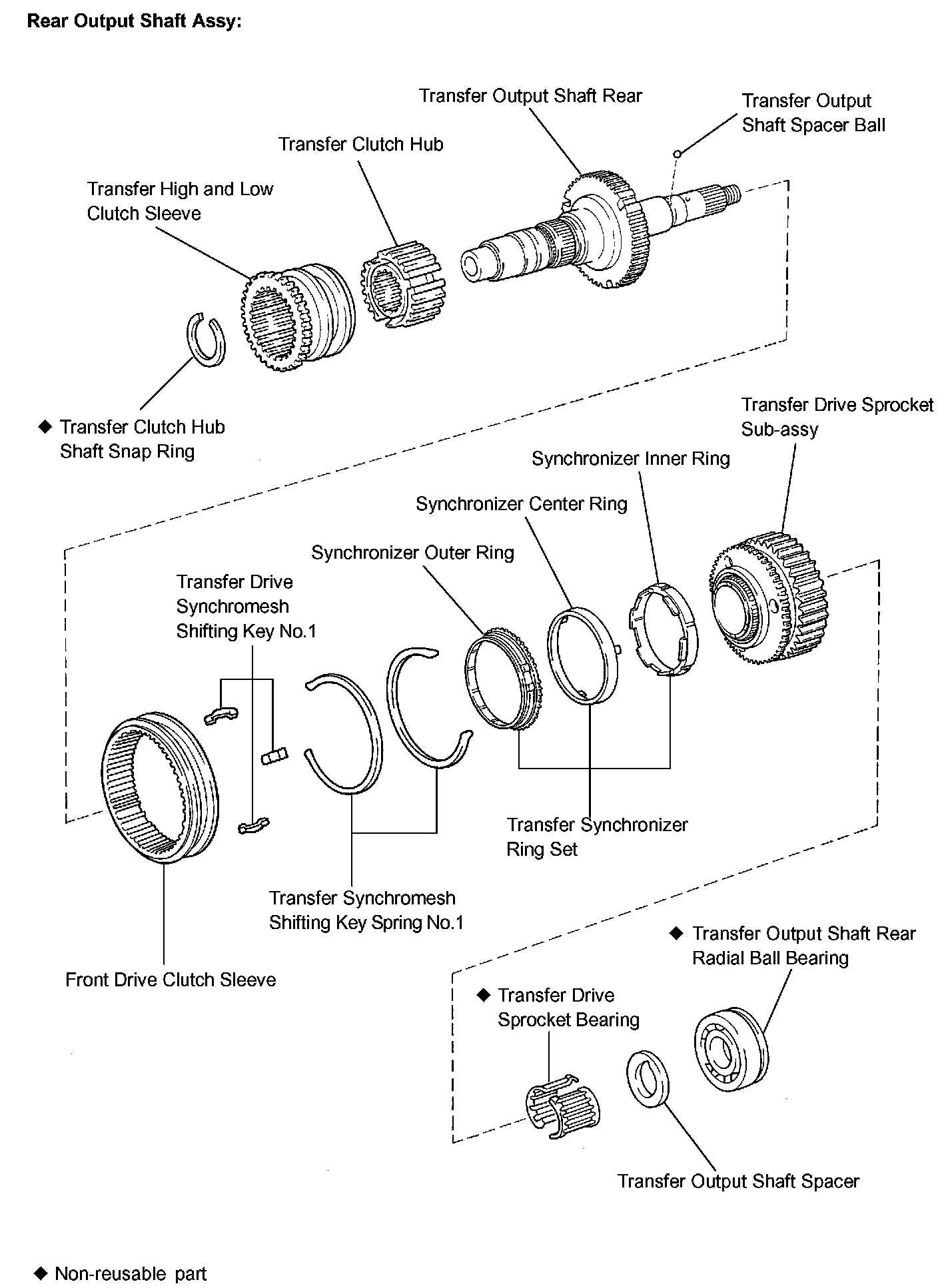 Rear Output Shaft Assy:

Transfer Output Shaft Rear

Transfer Output Shaft Spacer Ball

Transfer Clutch Hub

Transfer High and Low Clutch Sleeve

◆ Transfer Clutch Hub Shaft Snap Ring

Transfer Drive Sprocket Sub-assy

Synchronizer Inner Ring

Synchronizer Center Ring

Synchronizer Outer Ring

Transfer Drive Synchromesh Shifting Key No.1

Transfer Synchronizer Ring Set

Transfer Synchromesh Shifting Key Spring No.1

Front Drive Clutch Sleeve

◆ Transfer Output Shaft Rear Radial Ball Bearing

◆ Transfer Drive Sprocket Bearing

Transfer Output Shaft Spacer

◆ Non-reusable part