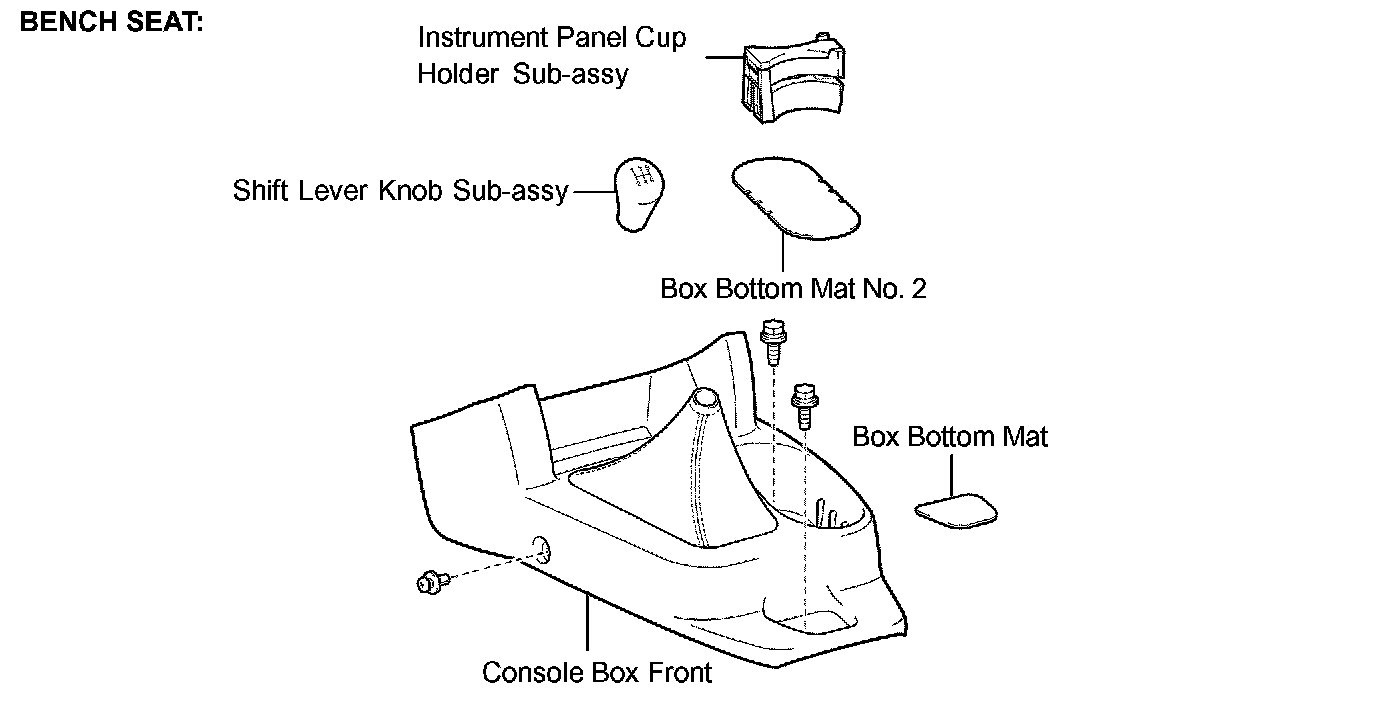 BENCH SEAT:

Instrument Panel Cup Holder Sub-assy

Shift Lever Knob Sub-assy

Box Bottom Mat No. 2

Box Bottom Mat

Console Box Front