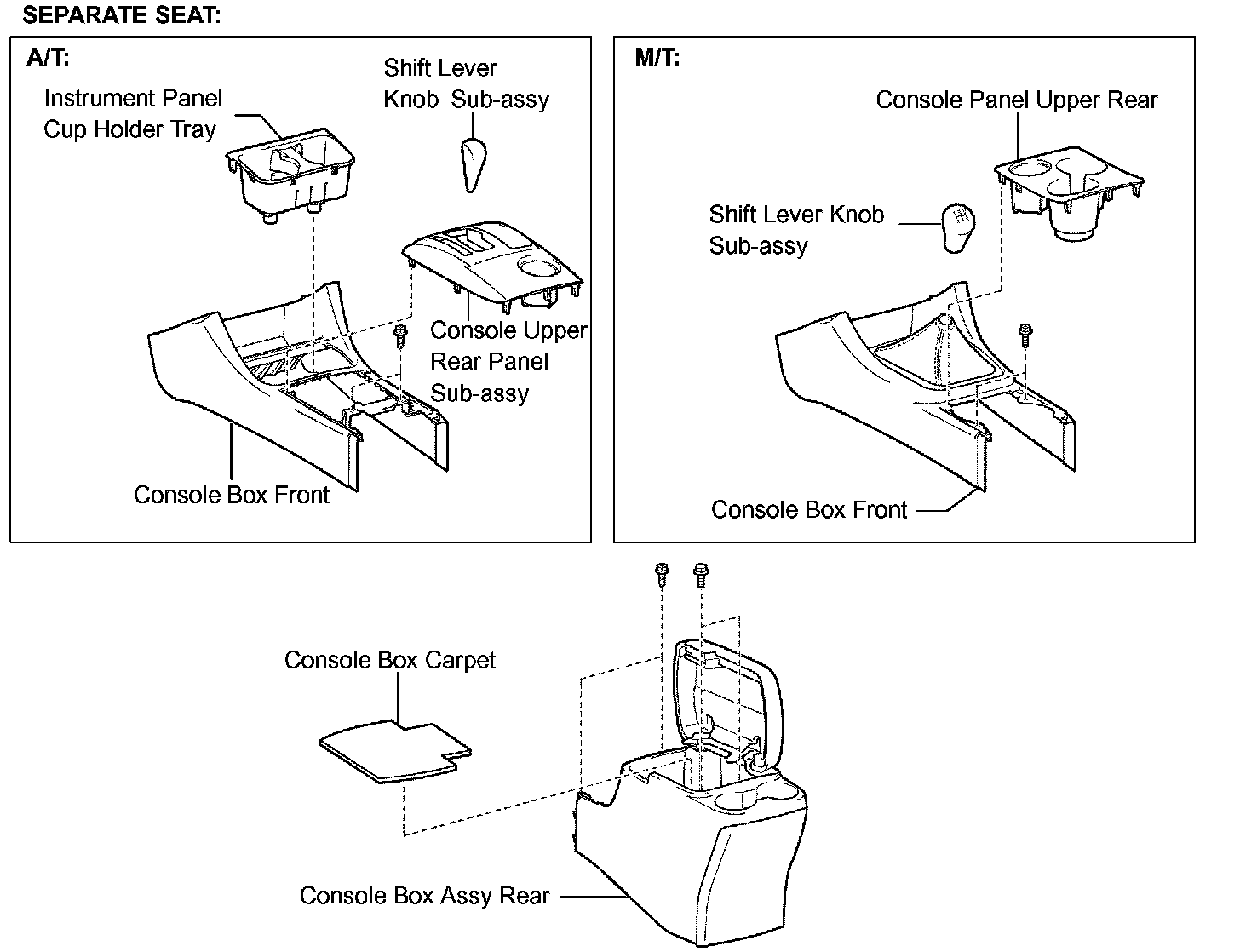 SEPARATE SEAT:

A/T:

Instrument Panel Cup Holder Tray

Shift Lever Knob Sub-assy

Console Upper Rear Panel Sub-assy

Console Box Front

M/T:

Console Panel Upper Rear

Shift Lever Knob Sub-assy

Console Box Front

Console Box Carpet

Console Box Assy Rear