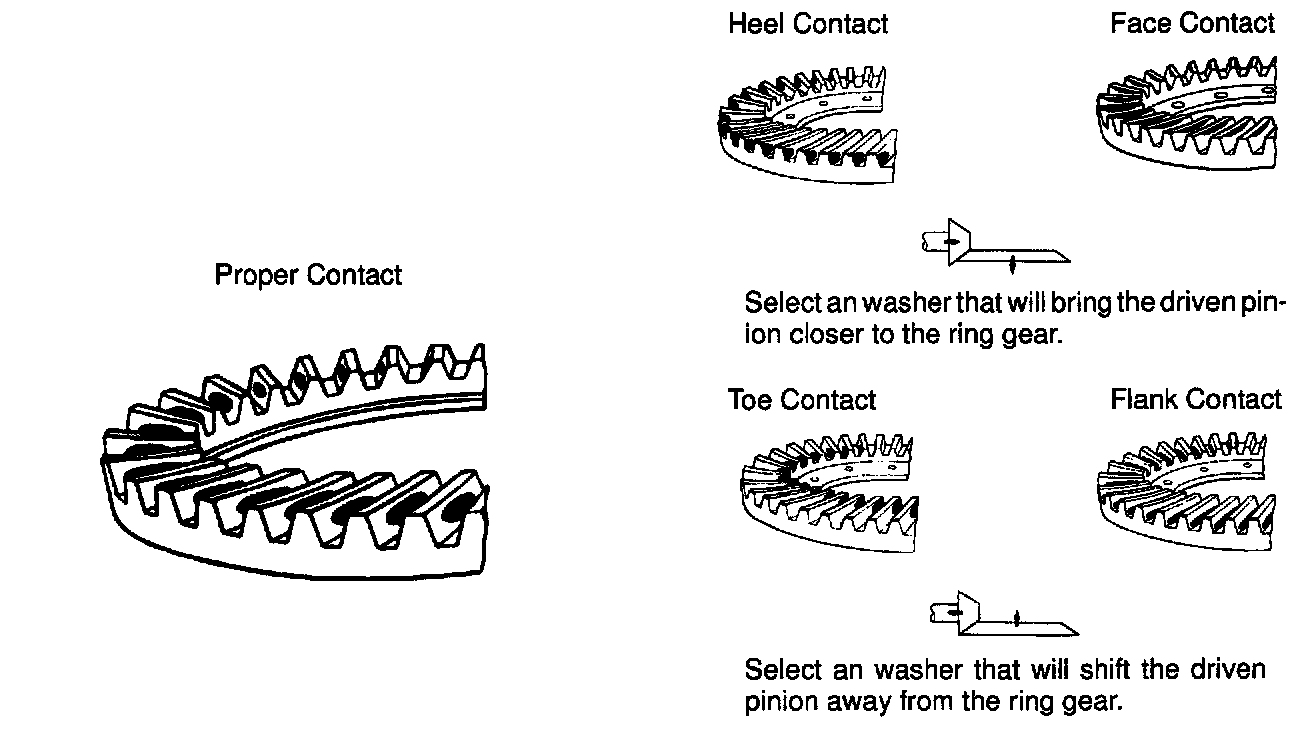 Proper Contact

Heel Contact

Face Contact

Select an washer that will bring the driven pinion closer to the ring gear.

Toe Contact

Flank Contact

Select an washer that will shift the driven pinion away from the ring gear.