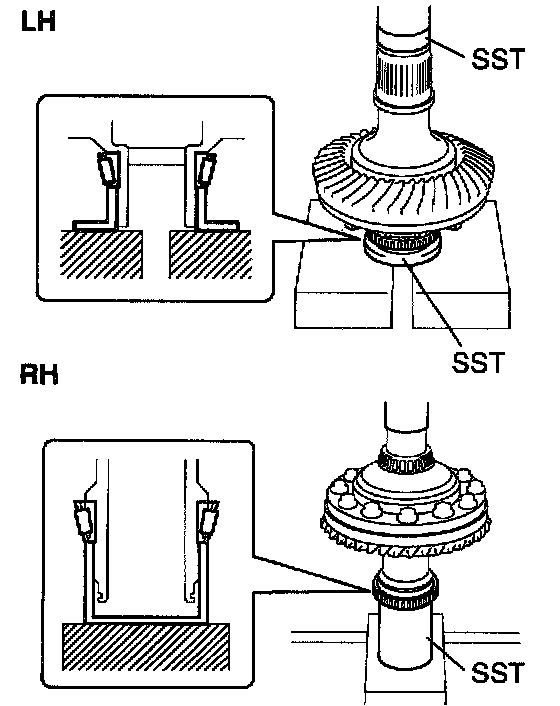 LH

SST

SST

RH

SST