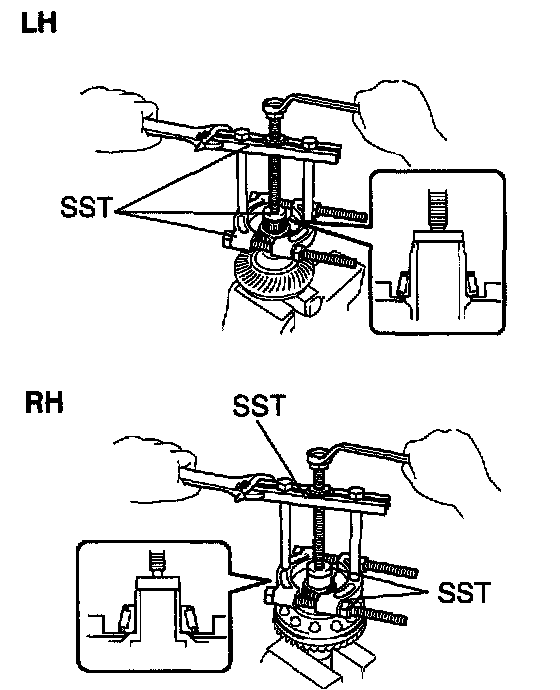 LH

SST

RH

SST

SST