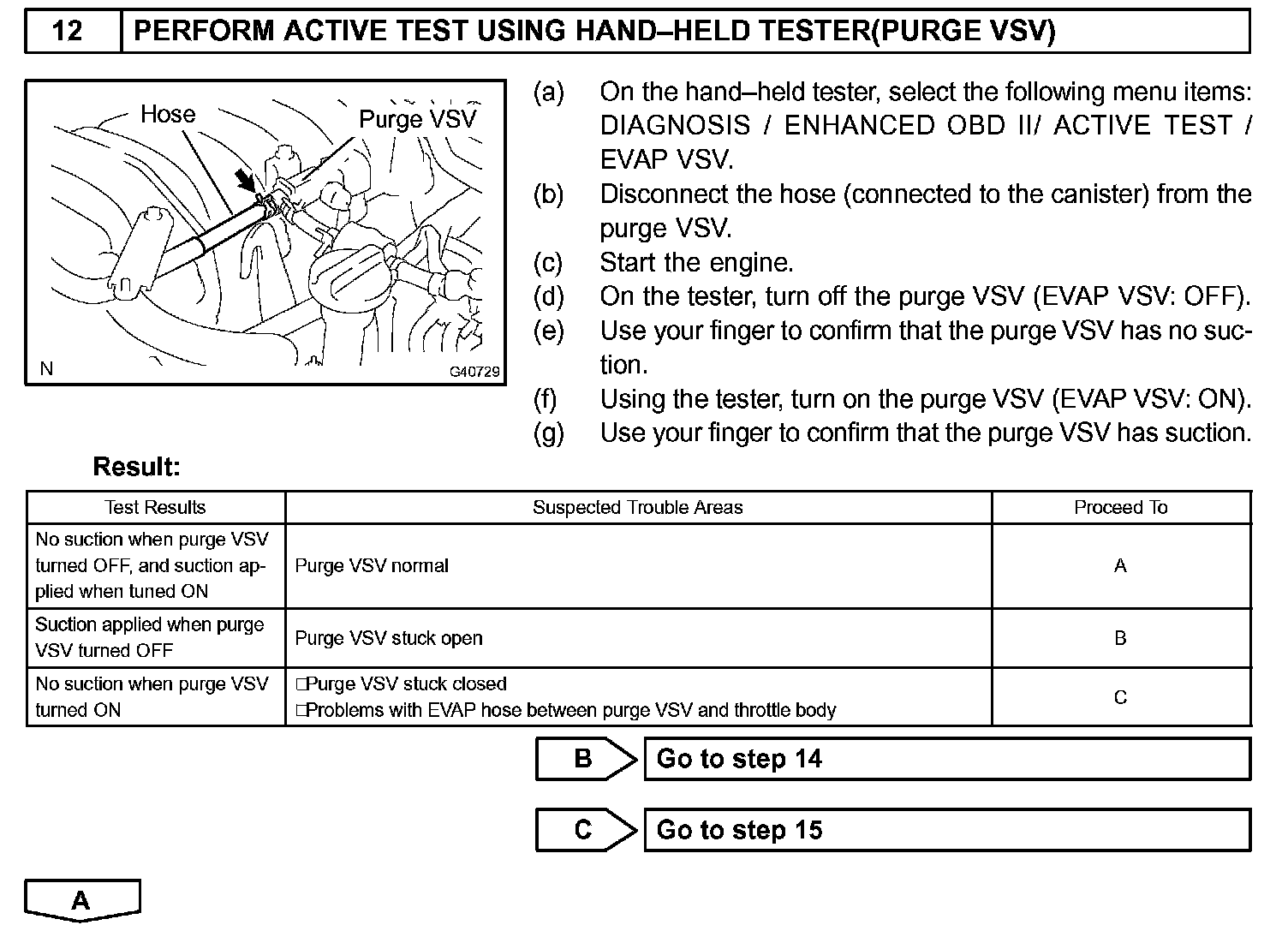 12 PERFORM ACTIVE TEST USING HAND–HELD TESTER(PURGE VSV)

Hose

Purge VSV

N

G40729

(a) On the hand–held tester, select the following menu items: DIAGNOSIS / ENHANCED OBD II/ ACTIVE TEST / EVAP VSV.
(b) Disconnect the hose (connected to the canister) from the purge VSV.
(c) Start the engine.
(d) On the tester, turn off the purge VSV (EVAP VSV: OFF).
(e) Use your finger to confirm that the purge VSV has no suction.
(f) Using the tester, turn on the purge VSV (EVAP VSV: ON).
(g) Use your finger to confirm that the purge VSV has suction.

Result:

| Test Results | Suspected Trouble Areas | Proceed To |
|---|---|---|
| No suction when purge VSV turned OFF, and suction applied when tuned ON | Purge VSV normal | A |
| Suction applied when purge VSV turned OFF | Purge VSV stuck open | B |
| No suction when purge VSV turned ON | □Purge VSV stuck closed □Problems with EVAP hose between purge VSV and throttle body | C |

B Go to step 14

C Go to step 15

A