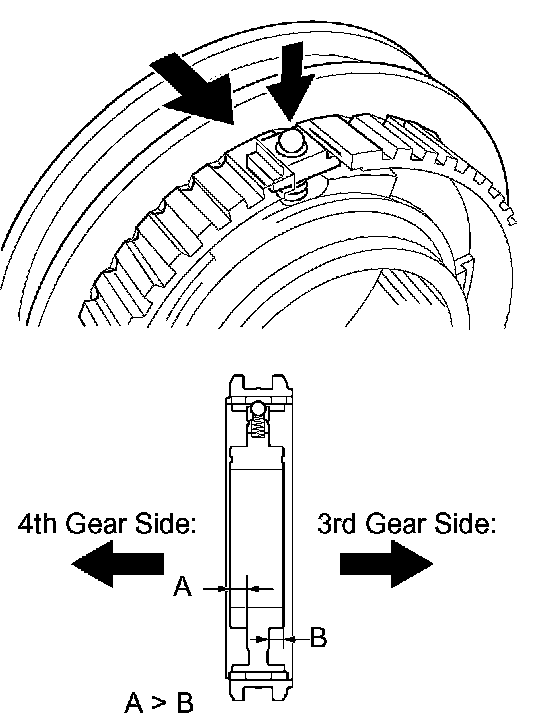 4th Gear Side:

3rd Gear Side:

A

B

A > B