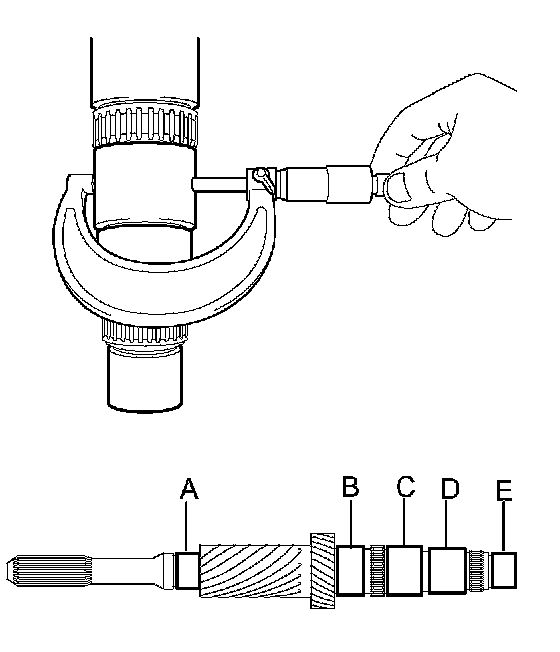 A
B
C
D
E