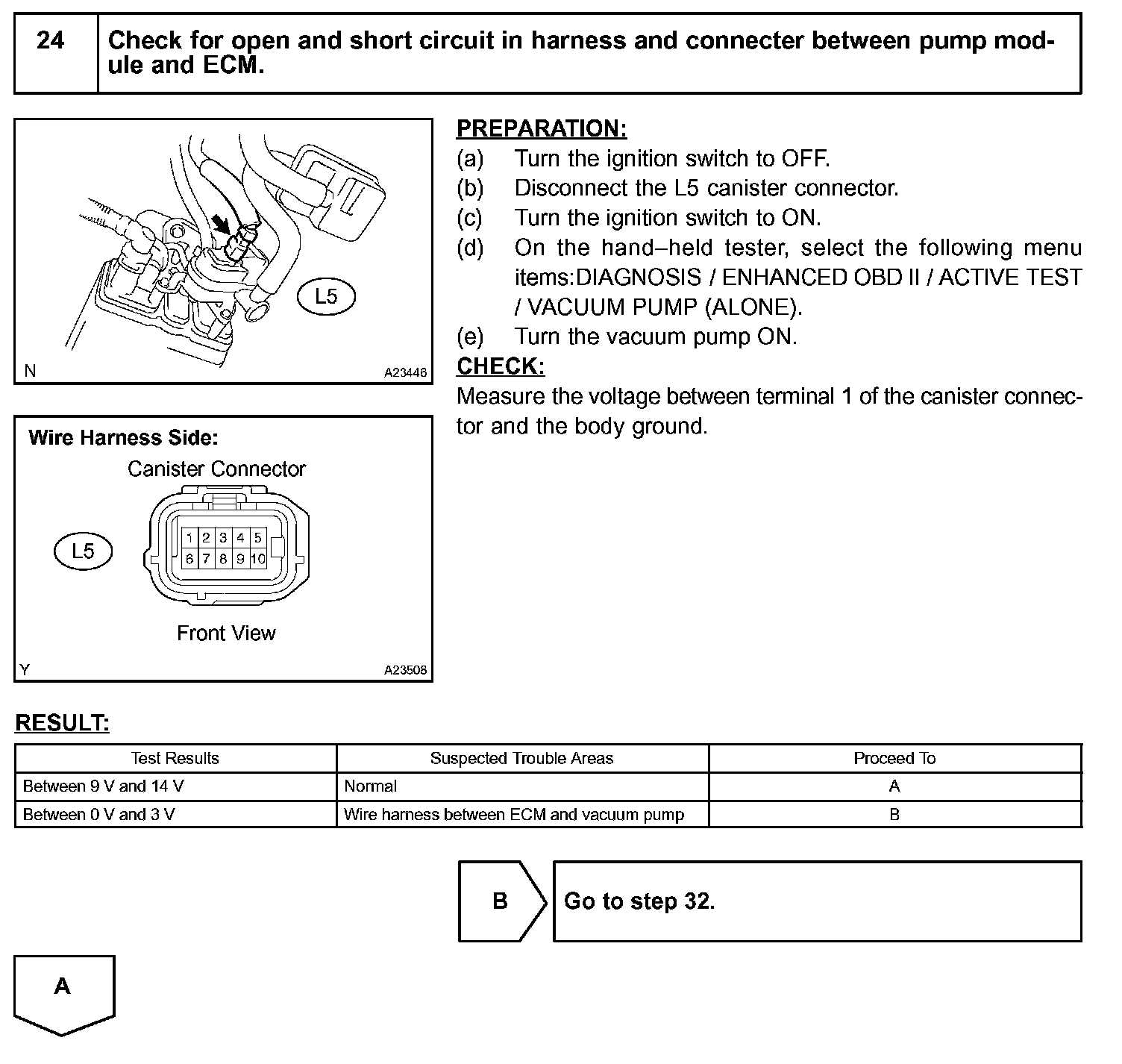 24 Check for open and short circuit in harness and connecter between pump module and ECM.

L5

N A23446

Wire Harness Side:

Canister Connector

L5

1 2 3 4 5
6 7 8 9 10

Front View

Y A23508

PREPARATION:
(a) Turn the ignition switch to OFF.
(b) Disconnect the L5 canister connector.
(c) Turn the ignition switch to ON.
(d) On the hand–held tester, select the following menu items:DIAGNOSIS / ENHANCED OBD II / ACTIVE TEST / VACUUM PUMP (ALONE).
(e) Turn the vacuum pump ON.

CHECK:
Measure the voltage between terminal 1 of the canister connector and the body ground.

RESULT:

| Test Results | Suspected Trouble Areas | Proceed To |
|---|---|---|
| Between 9 V and 14 V | Normal | A |
| Between 0 V and 3 V | Wire harness between ECM and vacuum pump | B |

B Go to step 32.

A