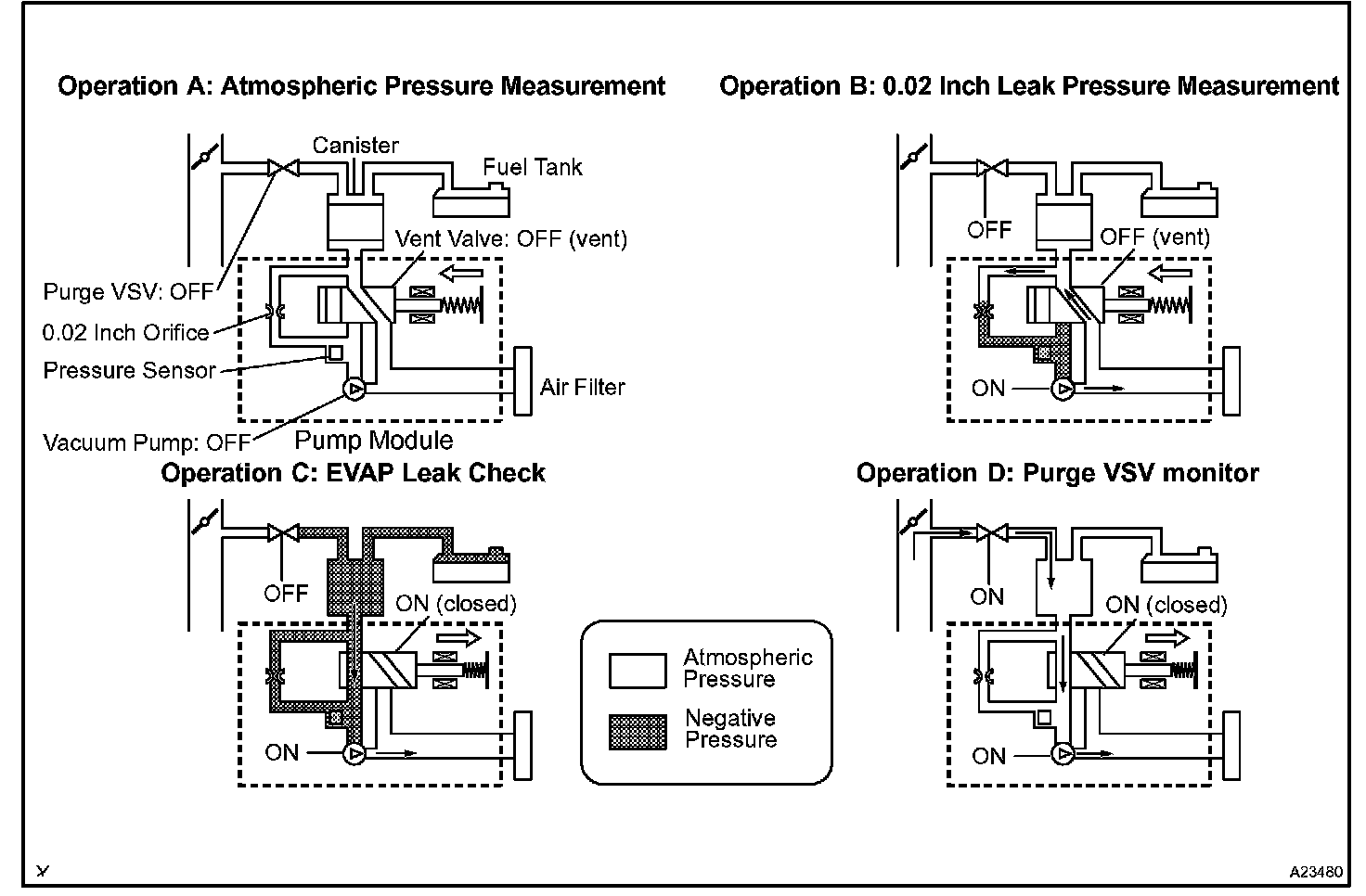 Operation A: Atmospheric Pressure Measurement

Canister
Fuel Tank
Vent Valve: OFF (vent)
Purge VSV: OFF
0.02 Inch Orifice
Pressure Sensor
Air Filter
Vacuum Pump: OFF
Pump Module

Operation B: 0.02 Inch Leak Pressure Measurement

OFF
OFF (vent)
ON

Operation C: EVAP Leak Check

OFF
ON (closed)
ON

Atmospheric Pressure
Negative Pressure

Operation D: Purge VSV monitor

ON
ON (closed)
ON

Y
A23480