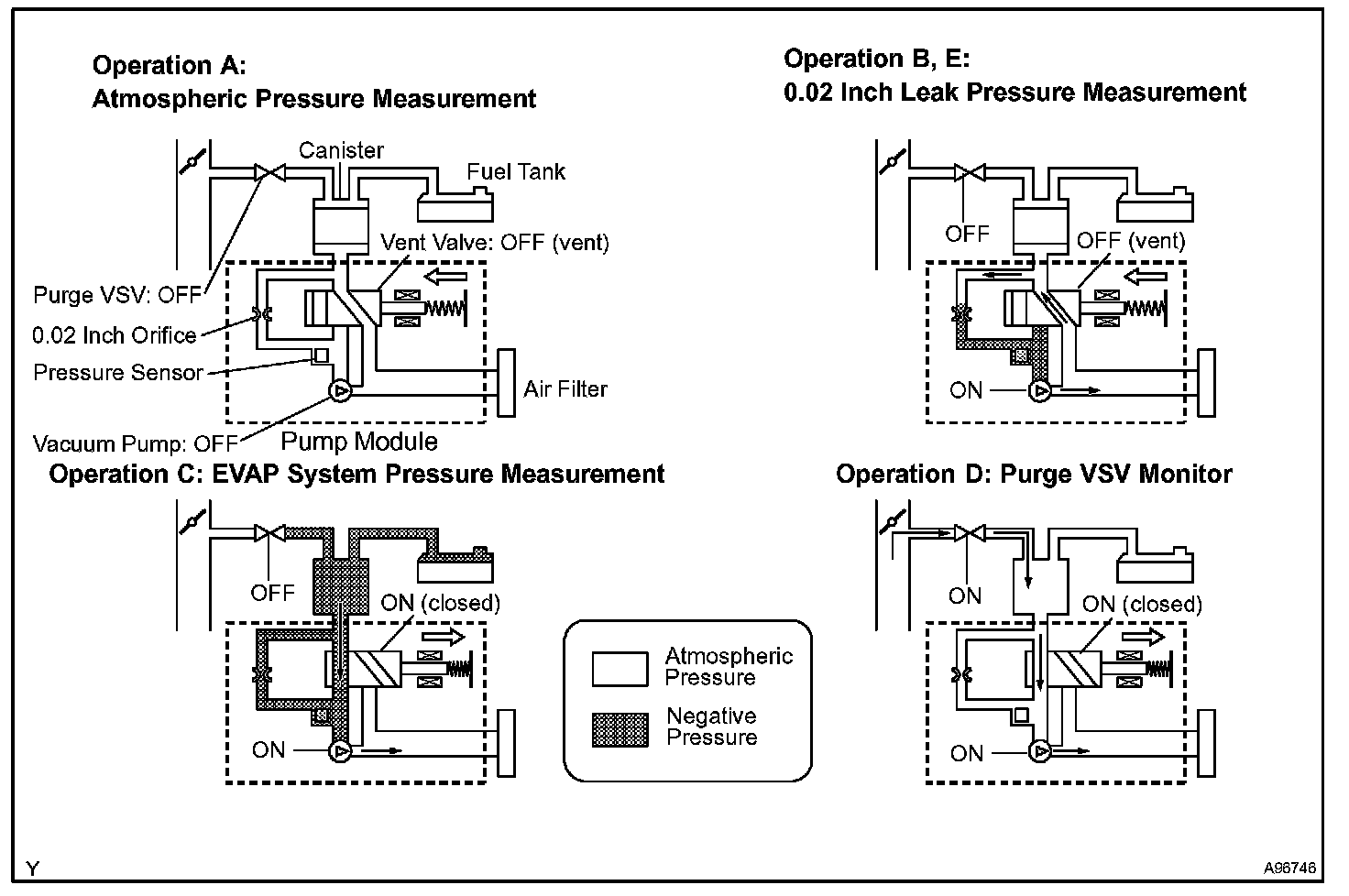 Operation A:
Atmospheric Pressure Measurement

Canister
Fuel Tank
Vent Valve: OFF (vent)
Purge VSV: OFF
0.02 Inch Orifice
Pressure Sensor
Air Filter
Vacuum Pump: OFF
Pump Module

Operation B, E:
0.02 Inch Leak Pressure Measurement

OFF
OFF (vent)
ON

Operation C: EVAP System Pressure Measurement

OFF
ON (closed)
ON

Atmospheric Pressure
Negative Pressure

Operation D: Purge VSV Monitor

ON
ON (closed)
ON

Y
A96746