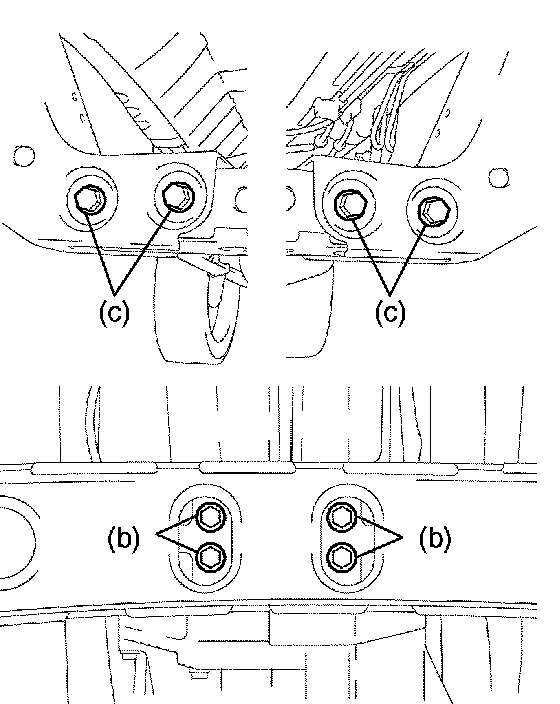 (c)
(c)
(b)
(b)