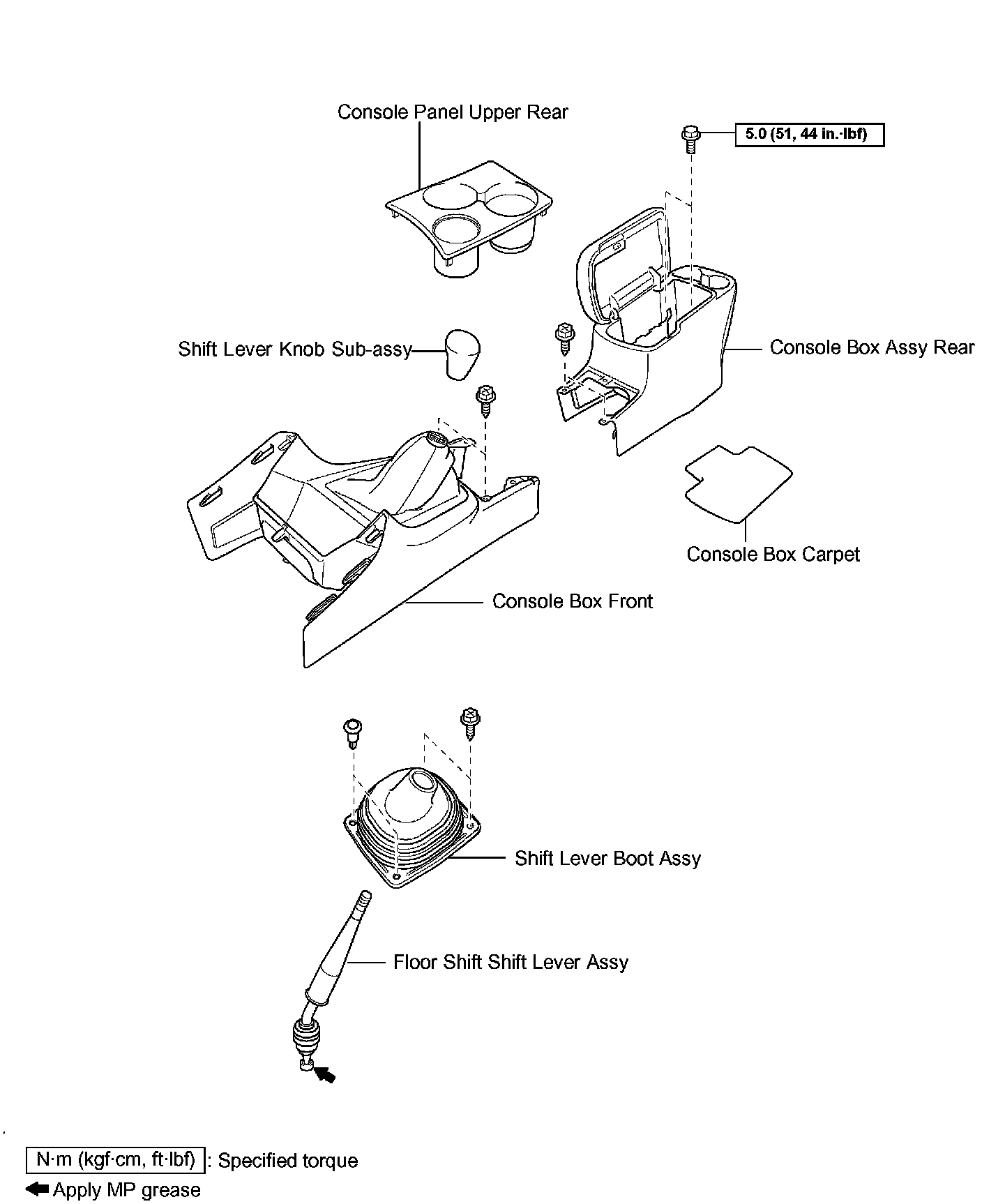 Console Panel Upper Rear

5.0 (51, 44 in.·lbf)

Shift Lever Knob Sub-assy

Console Box Assy Rear

Console Box Carpet

Console Box Front

Shift Lever Boot Assy

Floor Shift Shift Lever Assy

N·m (kgf·cm, ft·lbf) : Specified torque

Apply MP grease