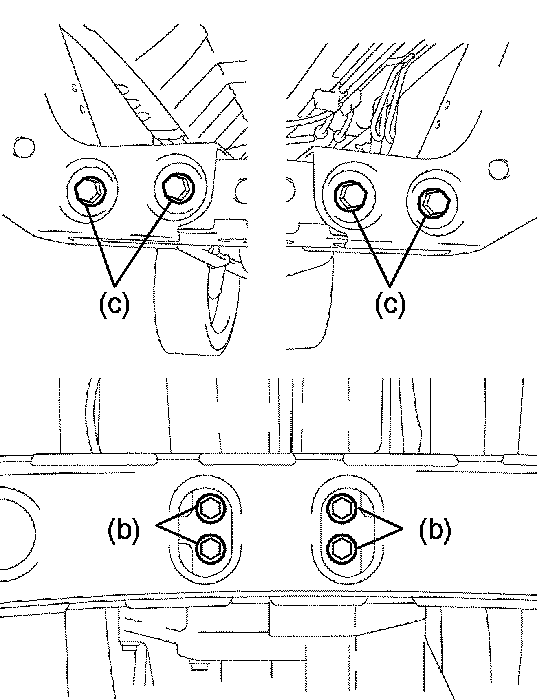 (c)

(c)

(b)

(b)