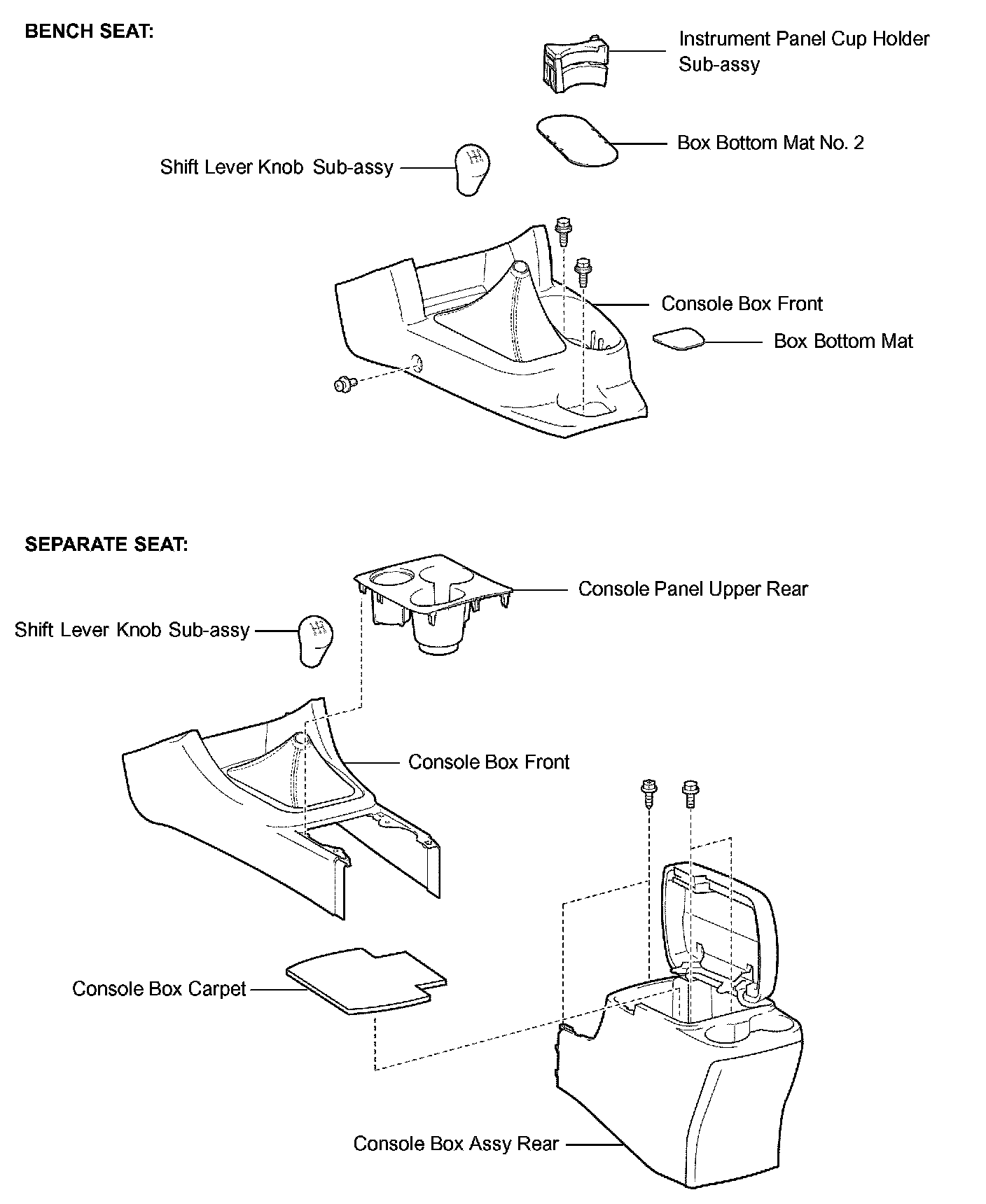 BENCH SEAT:

Instrument Panel Cup Holder Sub-assy

Box Bottom Mat No. 2

Shift Lever Knob Sub-assy

Console Box Front

Box Bottom Mat

SEPARATE SEAT:

Console Panel Upper Rear

Shift Lever Knob Sub-assy

Console Box Front

Console Box Carpet

Console Box Assy Rear