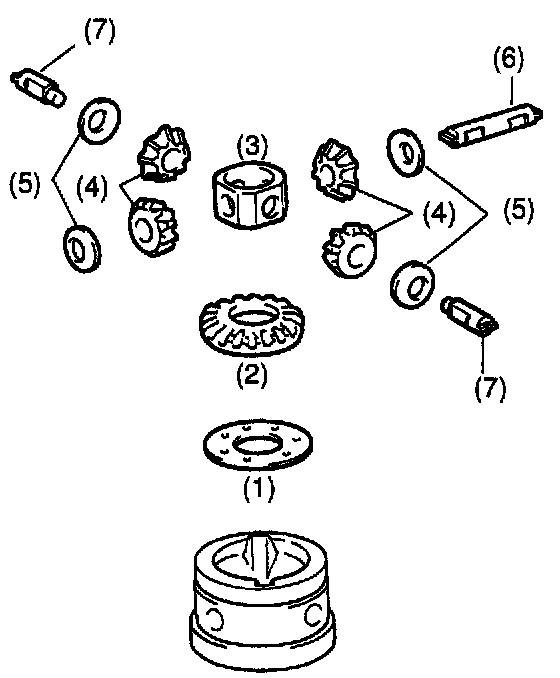 (7)
(6)
(5)
(4)
(3)
(4)
(5)
(2)
(7)
(1)