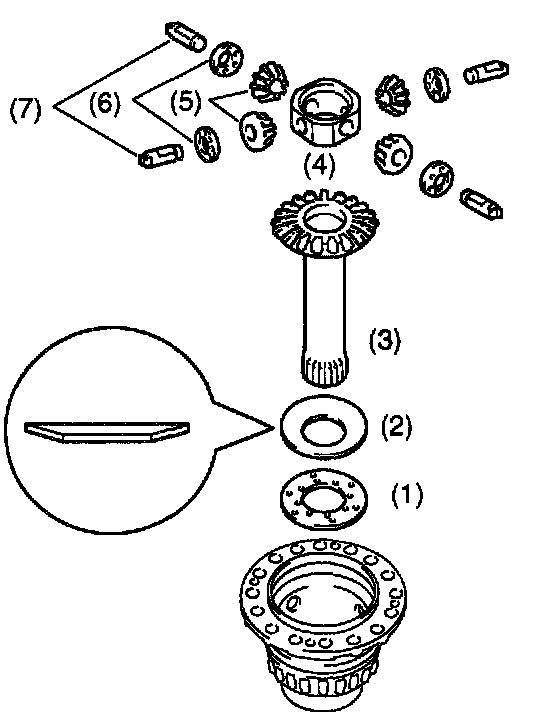 (7)
(6)
(5)
(4)
(3)
(2)
(1)