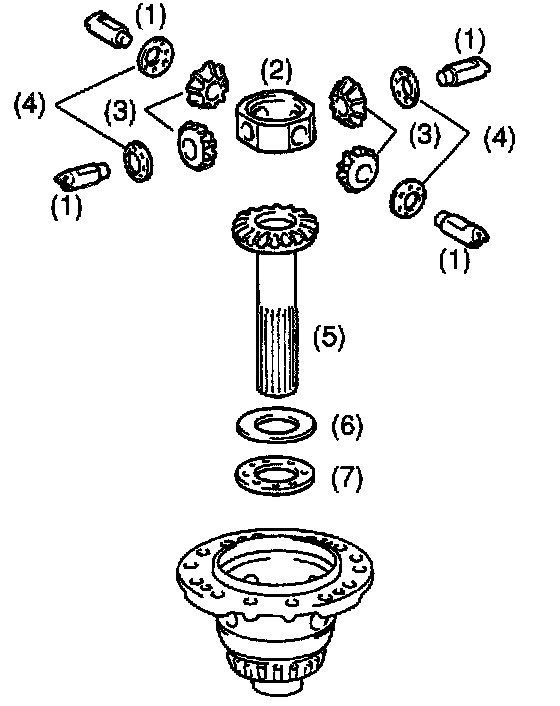 (1)
(1)
(2)
(4)
(3)
(3)
(4)
(1)
(1)
(5)
(6)
(7)