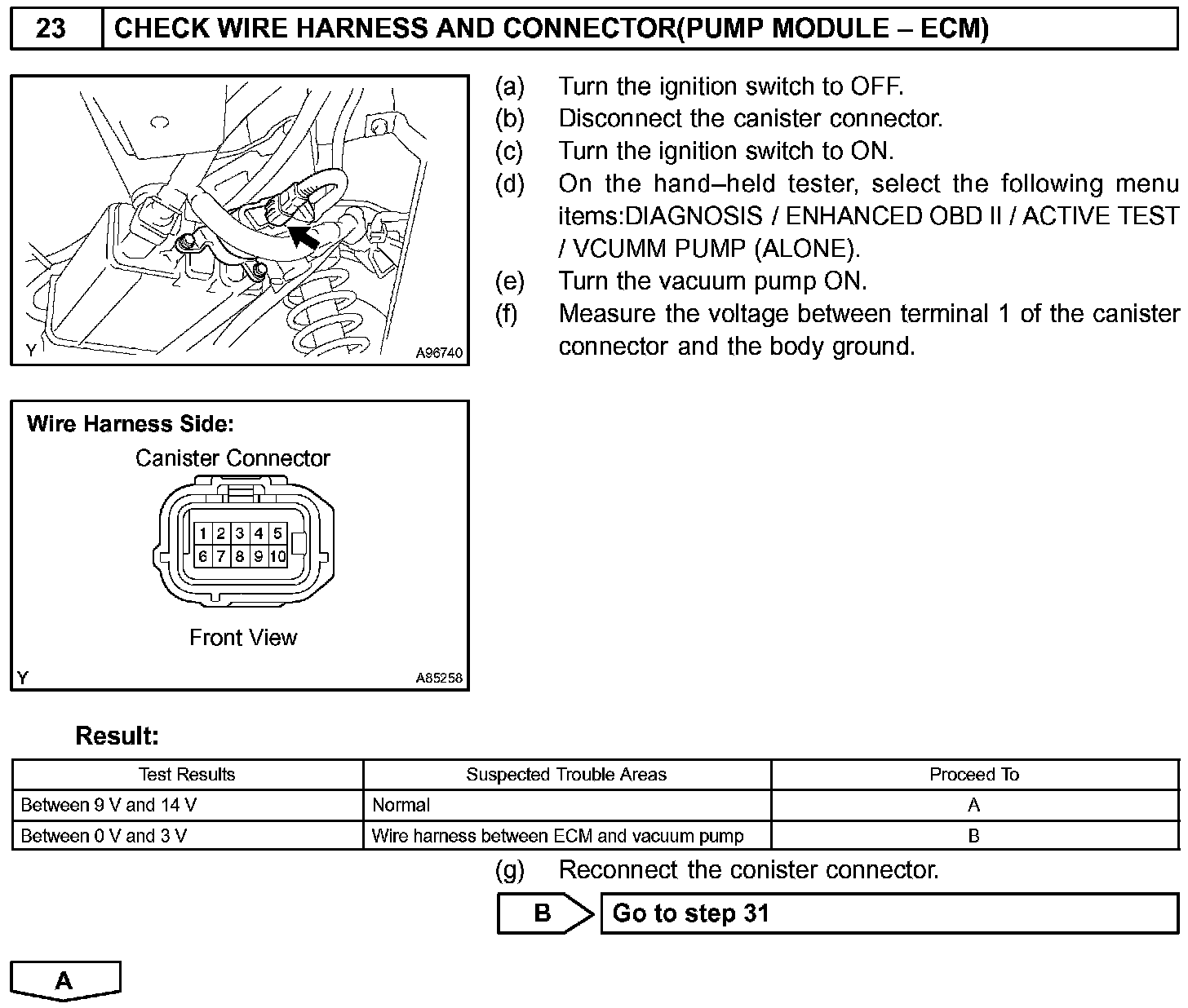 23 CHECK WIRE HARNESS AND CONNECTOR(PUMP MODULE – ECM)

Y A96740

(a) Turn the ignition switch to OFF.
(b) Disconnect the canister connector.
(c) Turn the ignition switch to ON.
(d) On the hand–held tester, select the following menu items:DIAGNOSIS / ENHANCED OBD II / ACTIVE TEST / VCUMM PUMP (ALONE).
(e) Turn the vacuum pump ON.
(f) Measure the voltage between terminal 1 of the canister connector and the body ground.

Wire Harness Side:
Canister Connector
1 2 3 4 5
6 7 8 9 10
Front View
Y A85258

Result:

| Test Results | Suspected Trouble Areas | Proceed To |
|---|---|---|
| Between 9 V and 14 V | Normal | A |
| Between 0 V and 3 V | Wire harness between ECM and vacuum pump | B |

(g) Reconnect the conister connector.

B Go to step 31

A