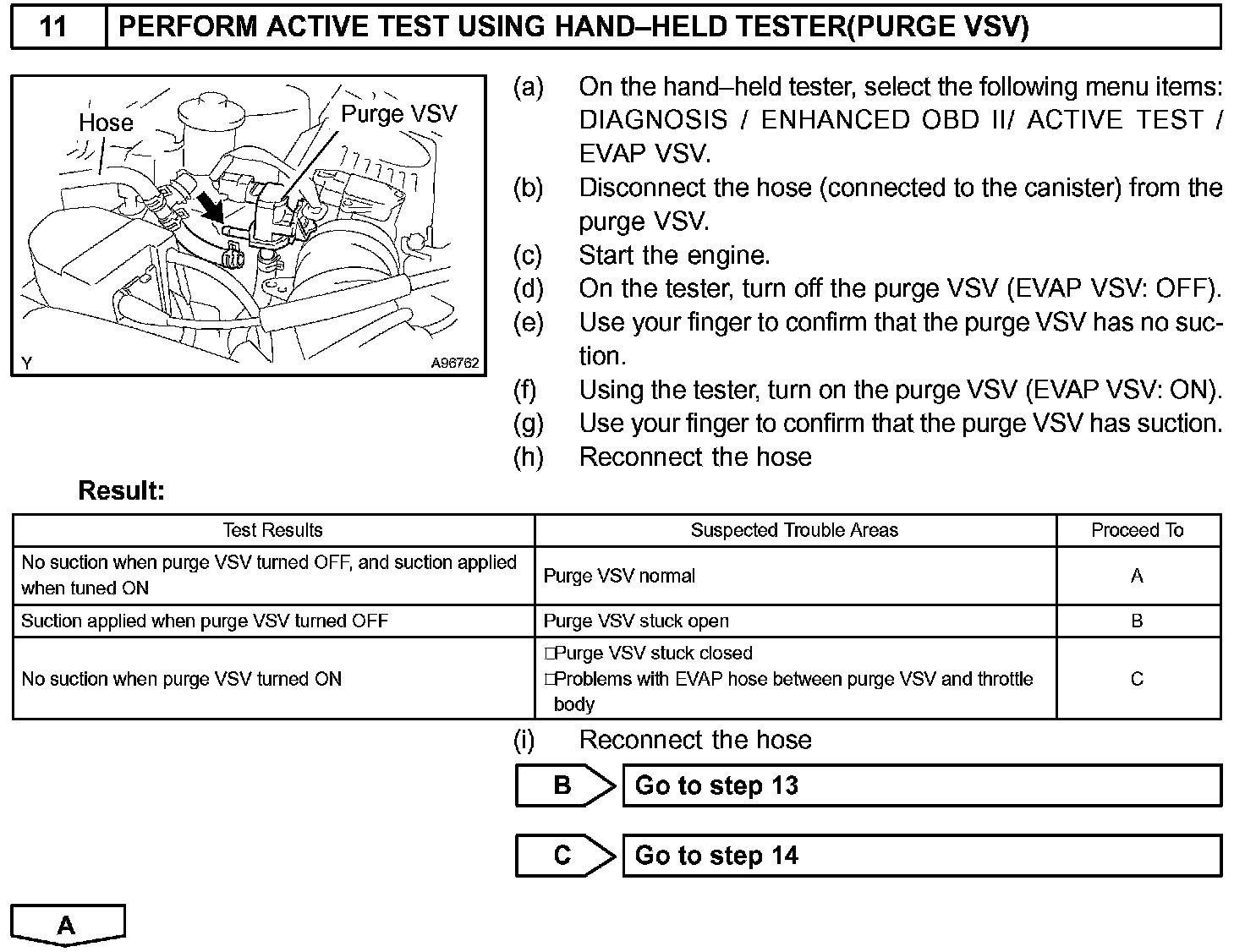 11 PERFORM ACTIVE TEST USING HAND–HELD TESTER(PURGE VSV)

Hose

Purge VSV

Y

A96762

(a) On the hand–held tester, select the following menu items: DIAGNOSIS / ENHANCED OBD II/ ACTIVE TEST / EVAP VSV.

(b) Disconnect the hose (connected to the canister) from the purge VSV.

(c) Start the engine.

(d) On the tester, turn off the purge VSV (EVAP VSV: OFF).

(e) Use your finger to confirm that the purge VSV has no suction.

(f) Using the tester, turn on the purge VSV (EVAP VSV: ON).

(g) Use your finger to confirm that the purge VSV has suction.

(h) Reconnect the hose

Result:

| Test Results | Suspected Trouble Areas | Proceed To |
|---|---|---|
| No suction when purge VSV turned OFF, and suction applied when tuned ON | Purge VSV normal | A |
| Suction applied when purge VSV turned OFF | Purge VSV stuck open | B |
| No suction when purge VSV turned ON | □Purge VSV stuck closed □Problems with EVAP hose between purge VSV and throttle body | C |

(i) Reconnect the hose

B Go to step 13

C Go to step 14

A