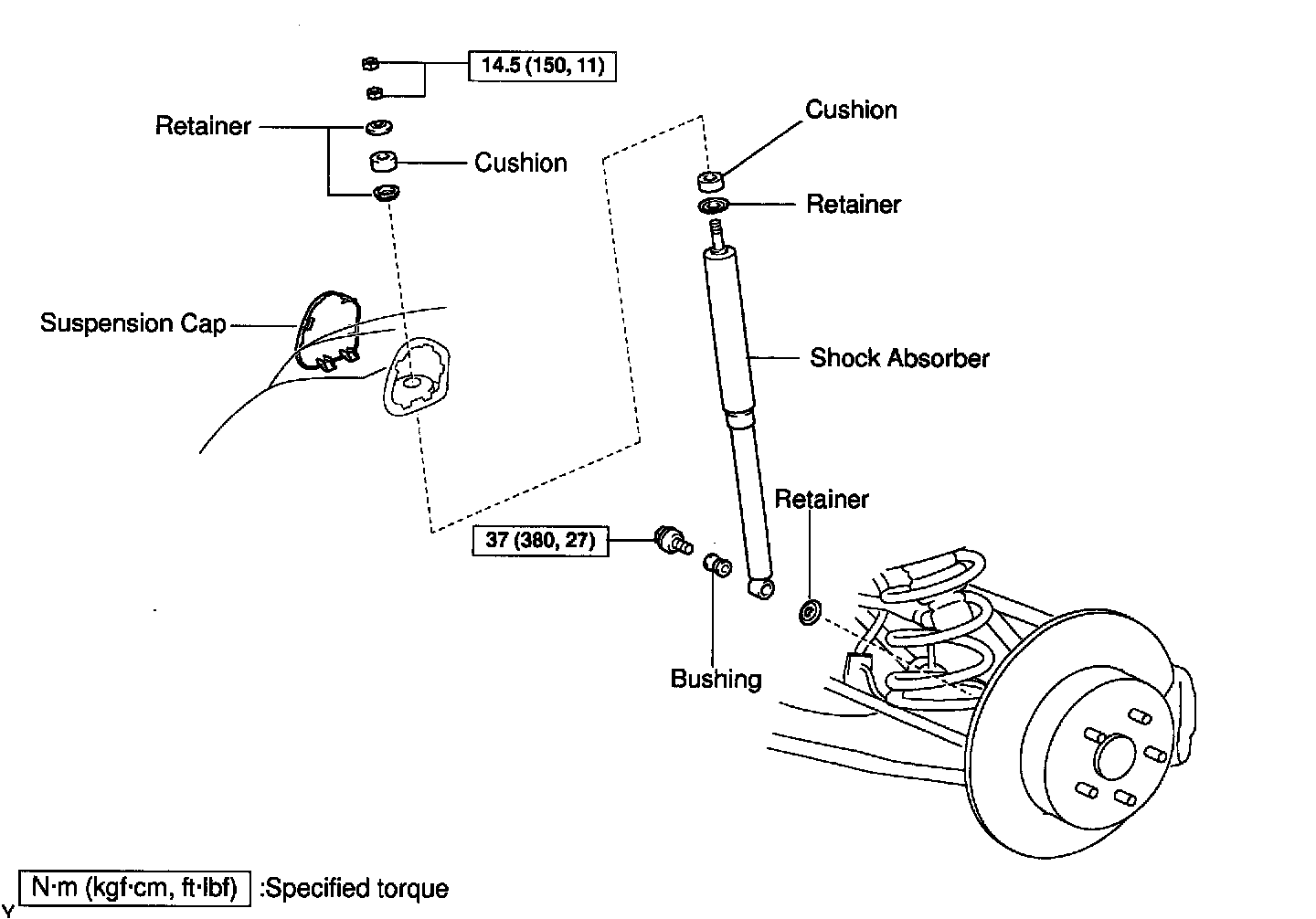 14.5 (150, 11)

Retainer

Cushion

Cushion

Retainer

Suspension Cap

Shock Absorber

Retainer

37 (380, 27)

Bushing

Y

N·m (kgf·cm, ft·lbf) :Specified torque