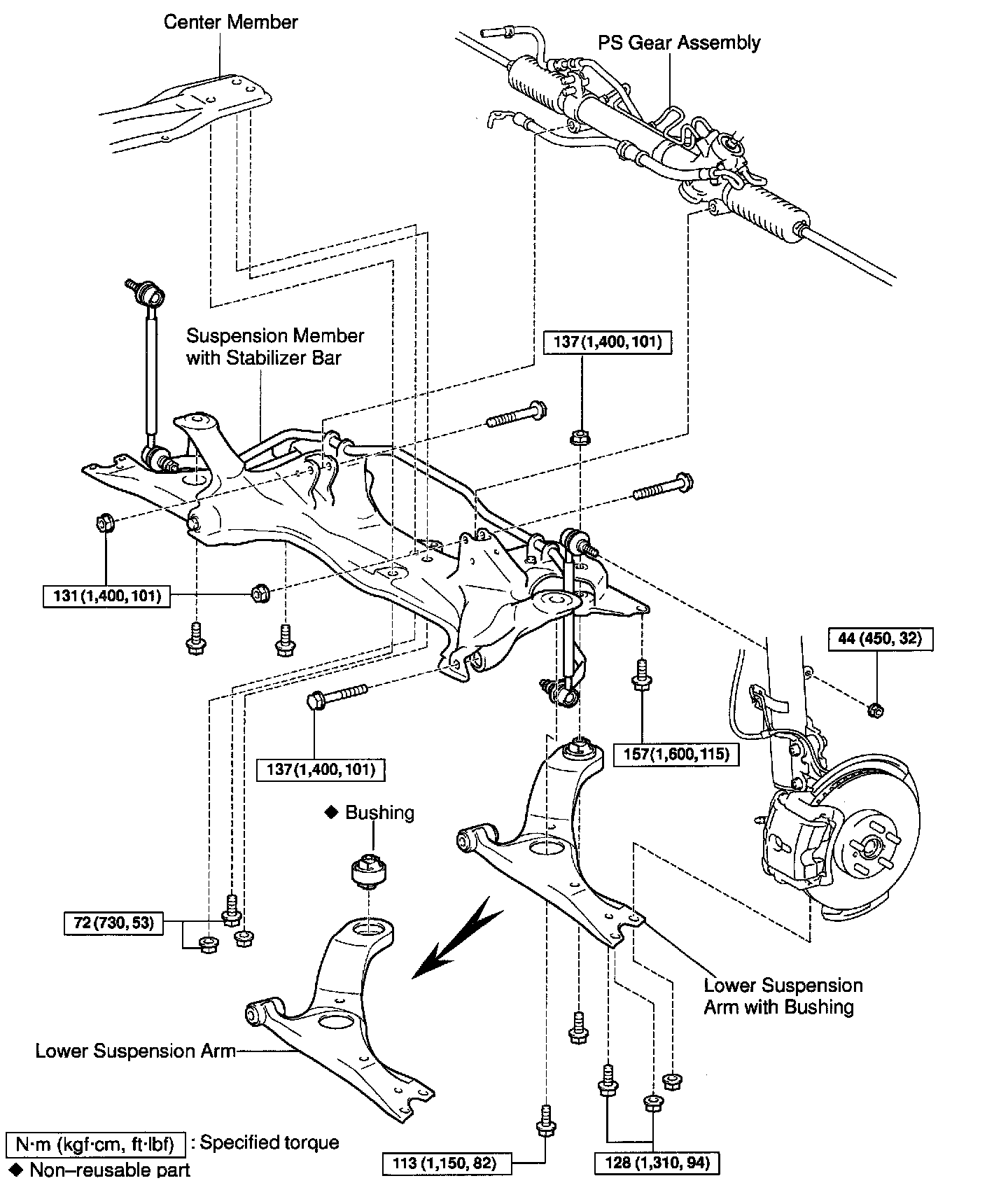 Center Member

PS Gear Assembly

Suspension Member with Stabilizer Bar

137 (1,400, 101)

131 (1,400, 101)

44 (450, 32)

137 (1,400, 101)

157 (1,600, 115)

◆ Bushing

72 (730, 53)

Lower Suspension Arm with Bushing

Lower Suspension Arm

N·m (kgf·cm, ft·lbf) : Specified torque

◆ Non–reusable part

113 (1,150, 82)

128 (1,310, 94)