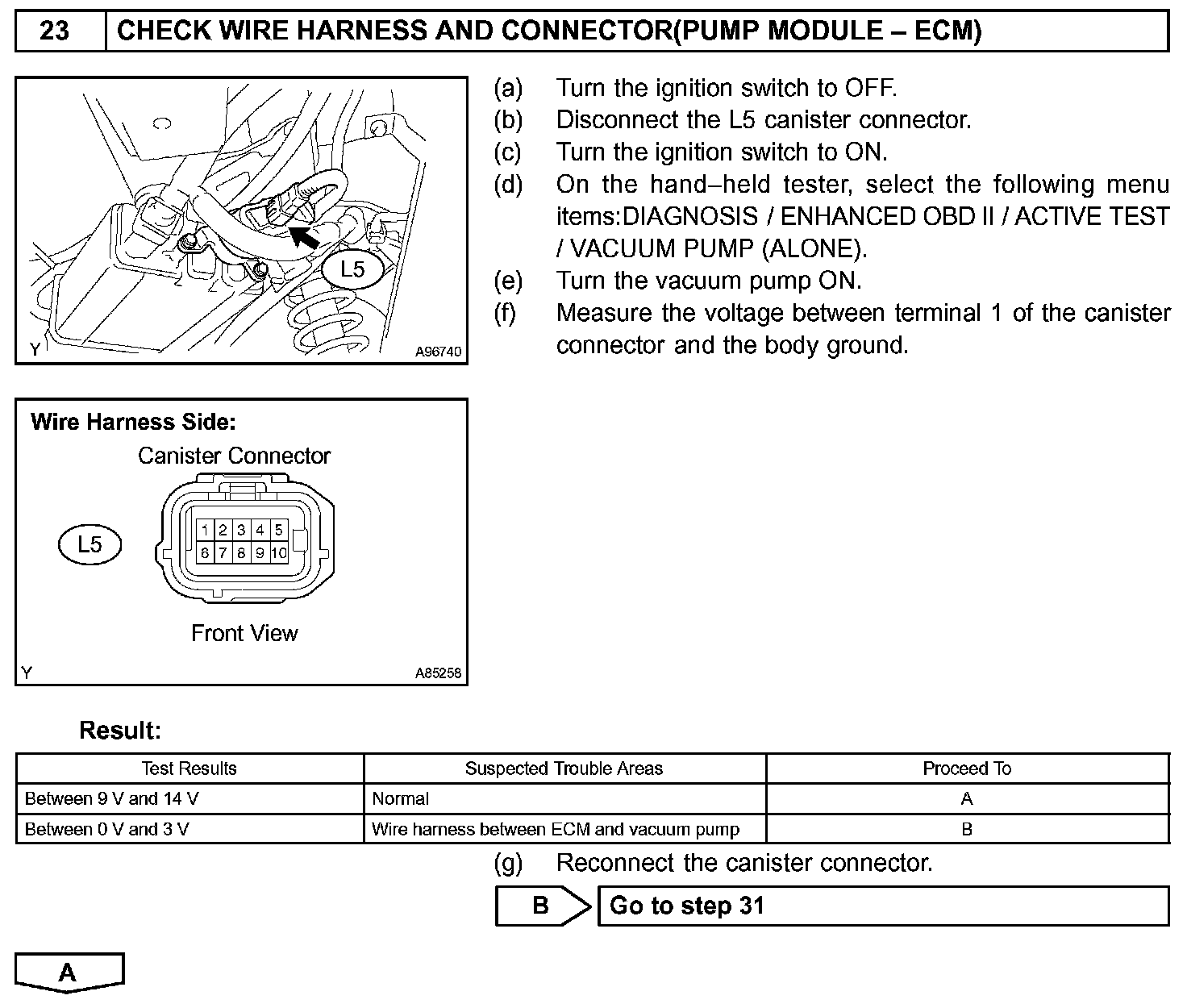 23 CHECK WIRE HARNESS AND CONNECTOR(PUMP MODULE – ECM)

L5

Y A96740

(a) Turn the ignition switch to OFF.
(b) Disconnect the L5 canister connector.
(c) Turn the ignition switch to ON.
(d) On the hand–held tester, select the following menu items:DIAGNOSIS / ENHANCED OBD II / ACTIVE TEST / VACUUM PUMP (ALONE).
(e) Turn the vacuum pump ON.
(f) Measure the voltage between terminal 1 of the canister connector and the body ground.

Wire Harness Side:

Canister Connector

L5

1 2 3 4 5
6 7 8 9 10

Front View

Y A85258

Result:

| Test Results | Suspected Trouble Areas | Proceed To |
|---|---|---|
| Between 9 V and 14 V | Normal | A |
| Between 0 V and 3 V | Wire harness between ECM and vacuum pump | B |

(g) Reconnect the canister connector.

B Go to step 31

A