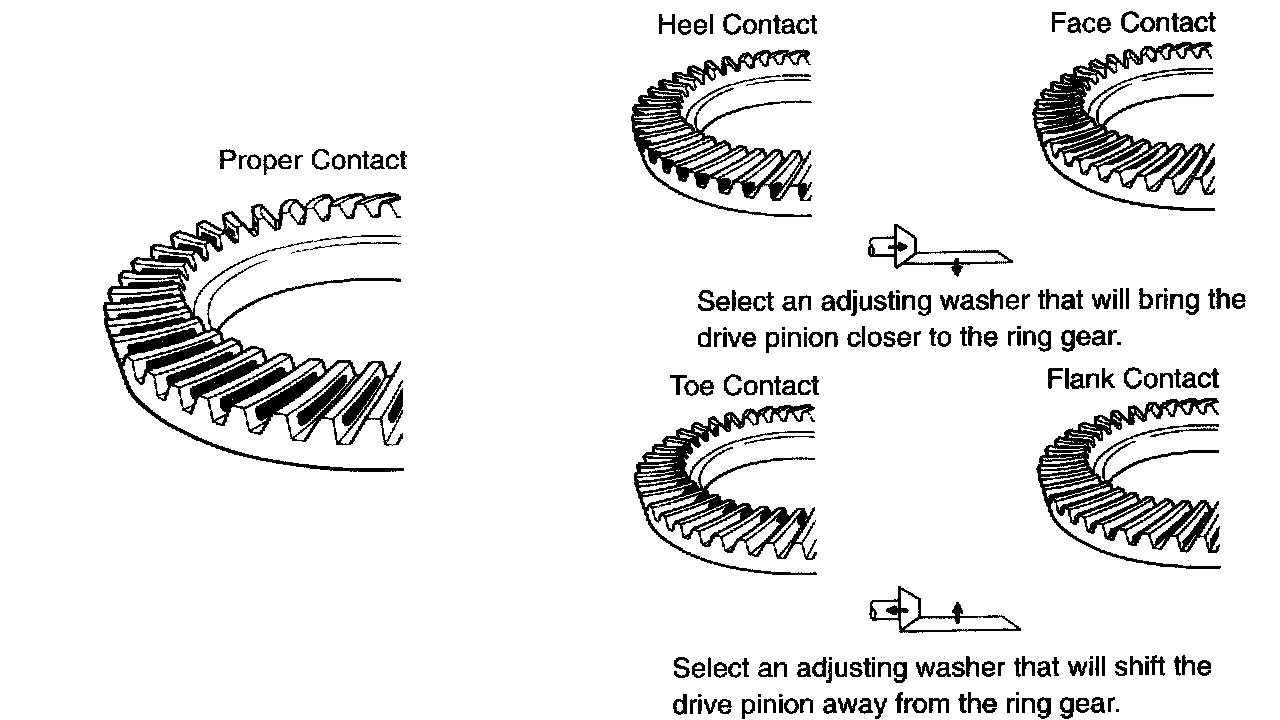 Proper Contact

Heel Contact

Face Contact

Select an adjusting washer that will bring the drive pinion closer to the ring gear.

Toe Contact

Flank Contact

Select an adjusting washer that will shift the drive pinion away from the ring gear.