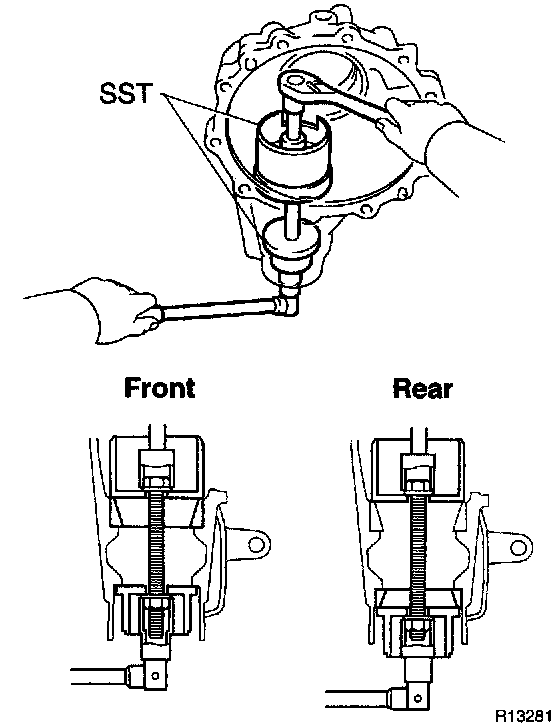 SST

Front

Rear

R13281