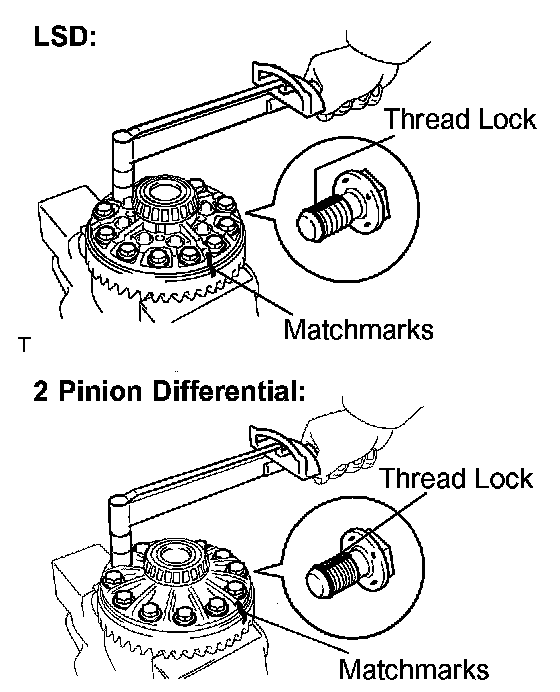 LSD:

Thread Lock

Matchmarks

T

2 Pinion Differential:

Thread Lock

Matchmarks