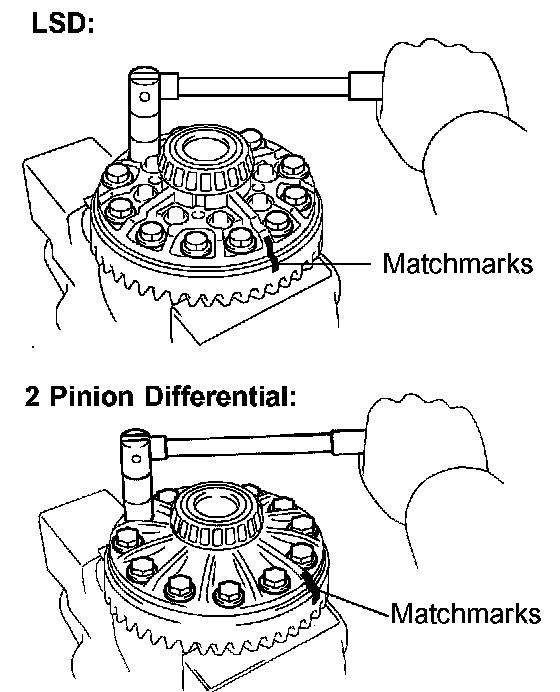 LSD:

Matchmarks

2 Pinion Differential:

Matchmarks