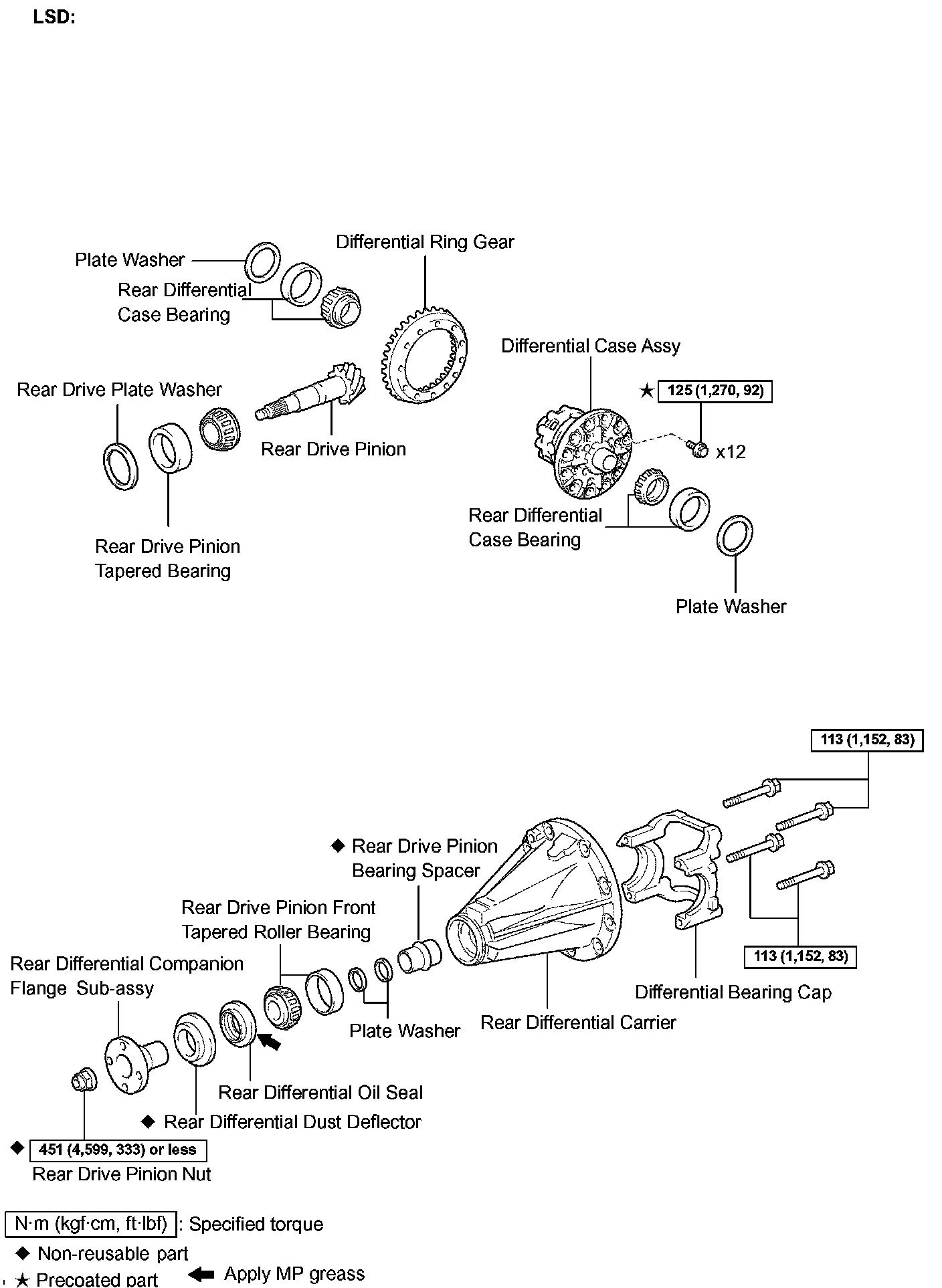 LSD:

Plate Washer

Rear Differential Case Bearing

Differential Ring Gear

Differential Case Assy

★ 125 (1,270, 92)

x12

Rear Drive Plate Washer

Rear Drive Pinion

Rear Drive Pinion Tapered Bearing

Rear Differential Case Bearing

Plate Washer

113 (1,152, 83)

◆ Rear Drive Pinion Bearing Spacer

Rear Drive Pinion Front Tapered Roller Bearing

Rear Differential Companion Flange Sub-assy

113 (1,152, 83)

Differential Bearing Cap

Plate Washer

Rear Differential Carrier

Rear Differential Oil Seal

◆ Rear Differential Dust Deflector

◆ 451 (4,599, 333) or less

Rear Drive Pinion Nut

N·m (kgf·cm, ft·lbf) : Specified torque

◆ Non-reusable part

★ Precoated part

Apply MP greass