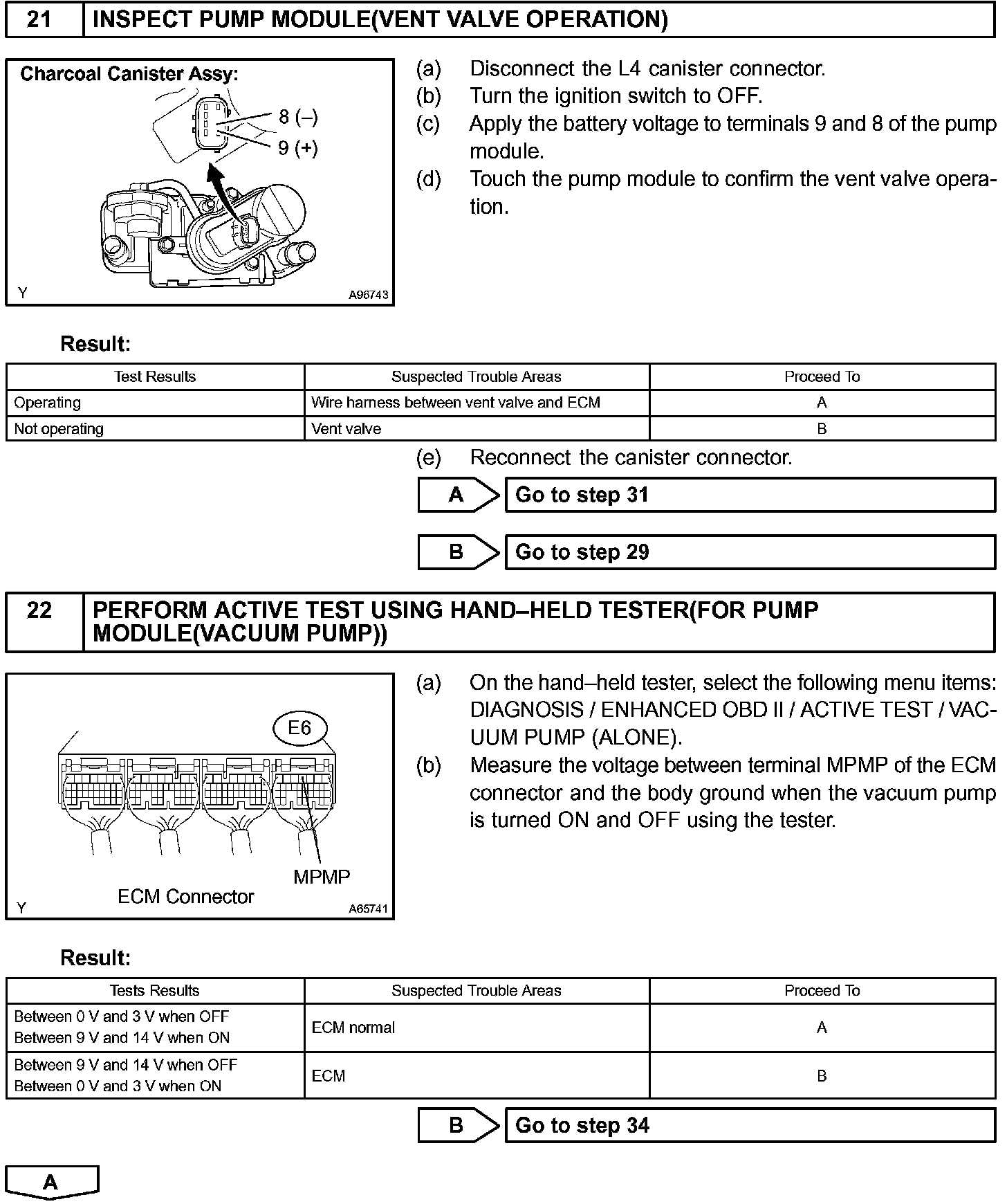 21 INSPECT PUMP MODULE(VENT VALVE OPERATION)

Charcoal Canister Assy:
8 (–)
9 (+)
Y A96743

(a) Disconnect the L4 canister connector.
(b) Turn the ignition switch to OFF.
(c) Apply the battery voltage to terminals 9 and 8 of the pump module.
(d) Touch the pump module to confirm the vent valve operation.

Result:

| Test Results | Suspected Trouble Areas | Proceed To |
|---|---|---|
| Operating | Wire harness between vent valve and ECM | A |
| Not operating | Vent valve | B |

(e) Reconnect the canister connector.

A Go to step 31

B Go to step 29

22 PERFORM ACTIVE TEST USING HAND–HELD TESTER(FOR PUMP MODULE(VACUUM PUMP))

E6
MPMP
ECM Connector
Y A65741

(a) On the hand–held tester, select the following menu items: DIAGNOSIS / ENHANCED OBD II / ACTIVE TEST / VACUUM PUMP (ALONE).
(b) Measure the voltage between terminal MPMP of the ECM connector and the body ground when the vacuum pump is turned ON and OFF using the tester.

Result:

| Tests Results | Suspected Trouble Areas | Proceed To |
|---|---|---|
| Between 0 V and 3 V when OFF Between 9 V and 14 V when ON | ECM normal | A |
| Between 9 V and 14 V when OFF Between 0 V and 3 V when ON | ECM | B |

B Go to step 34

A