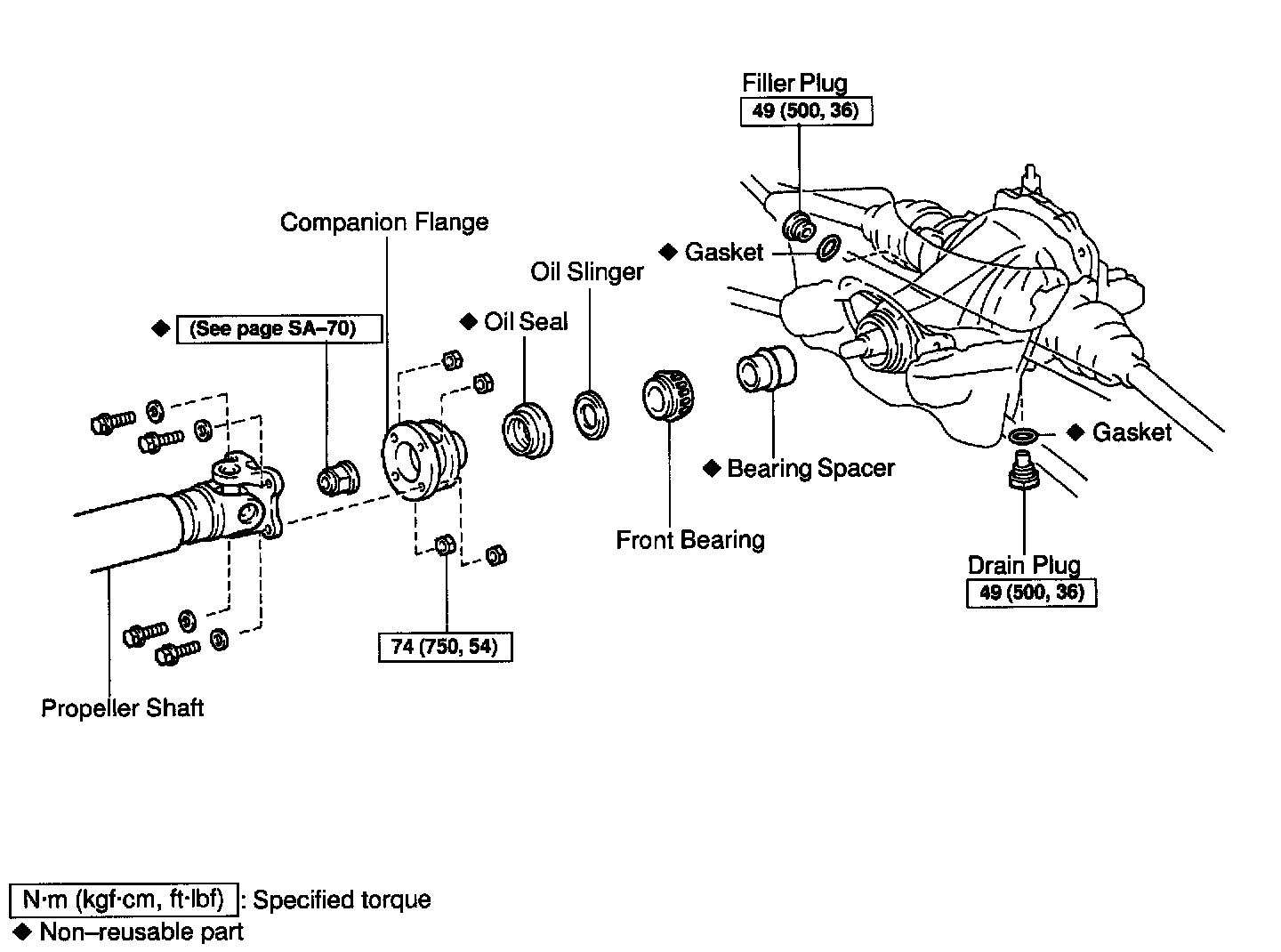 Filler Plug
49 (500, 36)

Companion Flange

◆ Gasket

Oil Slinger

◆ (See page SA–70)

◆ Oil Seal

◆ Gasket

◆ Bearing Spacer

Front Bearing

Drain Plug
49 (500, 36)

74 (750, 54)

Propeller Shaft

N·m (kgf·cm, ft·lbf) : Specified torque
◆ Non–reusable part