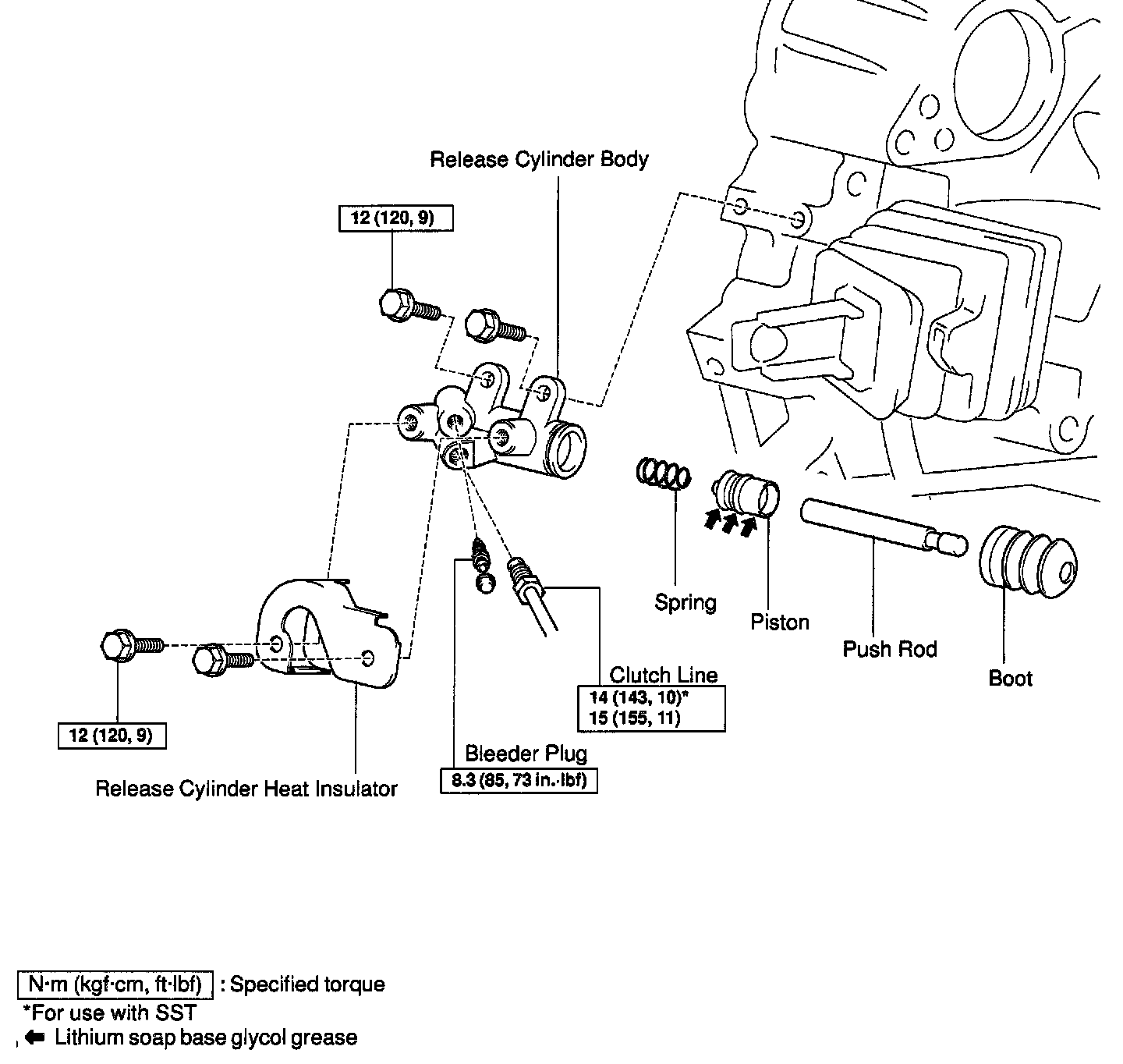 Release Cylinder Body

12 (120, 9)

Spring

Piston

Push Rod

Boot

Clutch Line
14 (143, 10)*
15 (155, 11)

12 (120, 9)

Bleeder Plug
8.3 (85, 73 in.·lbf)

Release Cylinder Heat Insulator

N·m (kgf·cm, ft·lbf) : Specified torque
*For use with SST
Lithium soap base glycol grease