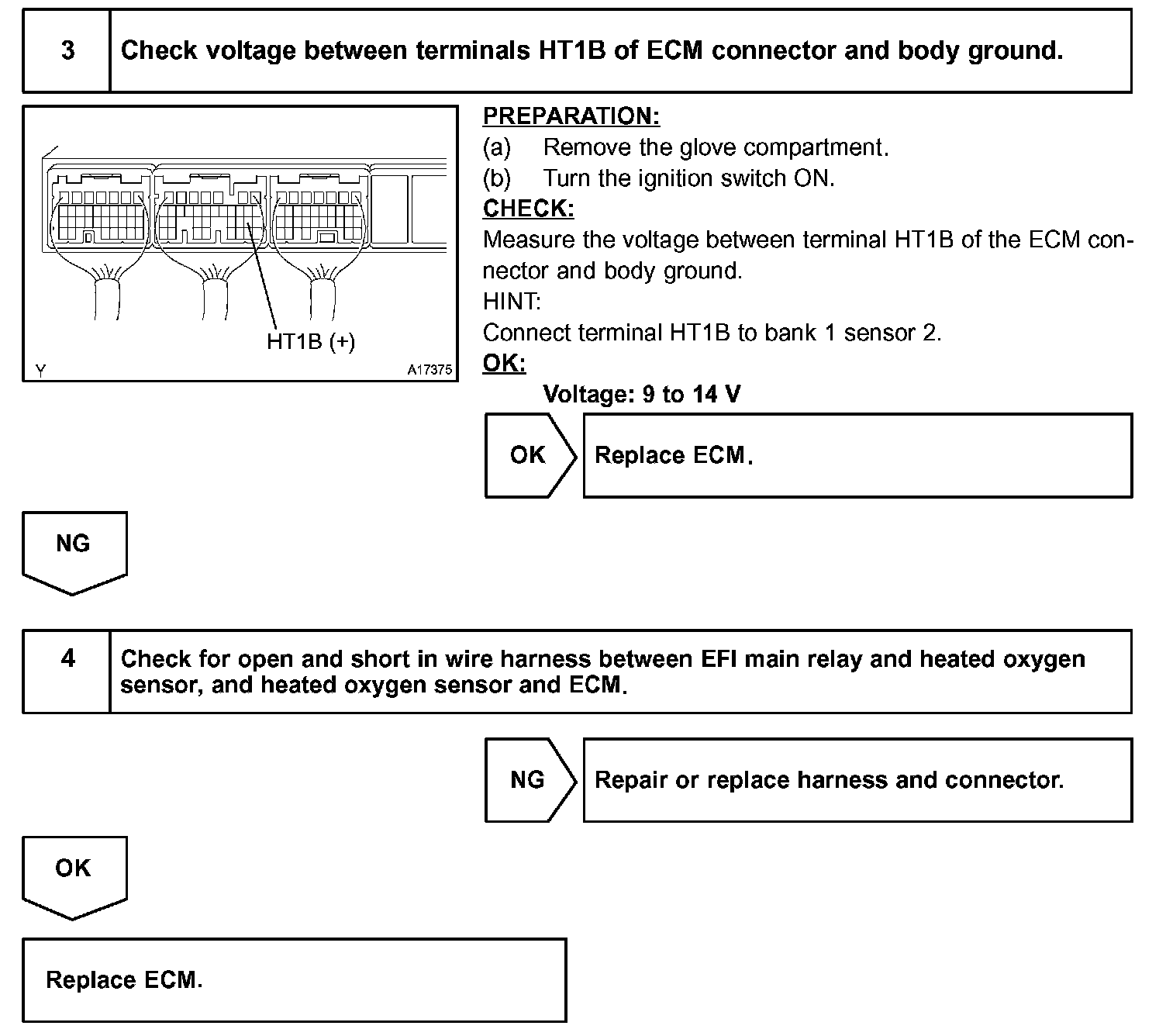 3 Check voltage between terminals HT1B of ECM connector and body ground.

HT1B (+)
Y A17375

PREPARATION:
(a) Remove the glove compartment.
(b) Turn the ignition switch ON.
CHECK:
Measure the voltage between terminal HT1B of the ECM connector and body ground.
HINT:
Connect terminal HT1B to bank 1 sensor 2.
OK:
Voltage: 9 to 14 V

OK Replace ECM.

NG

4 Check for open and short in wire harness between EFI main relay and heated oxygen sensor, and heated oxygen sensor and ECM.

NG Repair or replace harness and connector.

OK

Replace ECM.