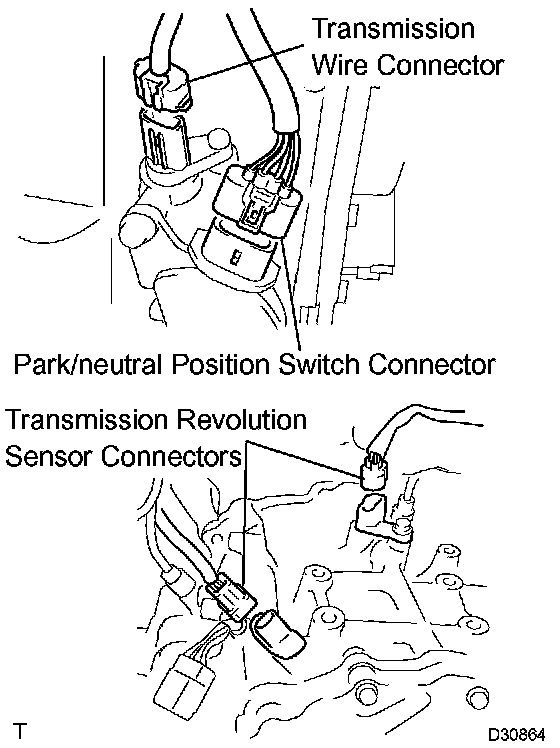 Transmission Wire Connector

Park/neutral Position Switch Connector

Transmission Revolution Sensor Connectors

T

D30864