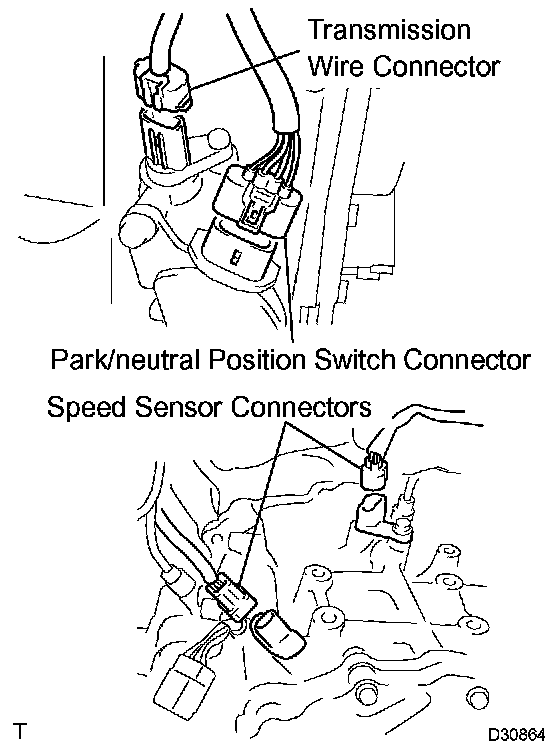 Transmission Wire Connector

Park/neutral Position Switch Connector

Speed Sensor Connectors

T

D30864