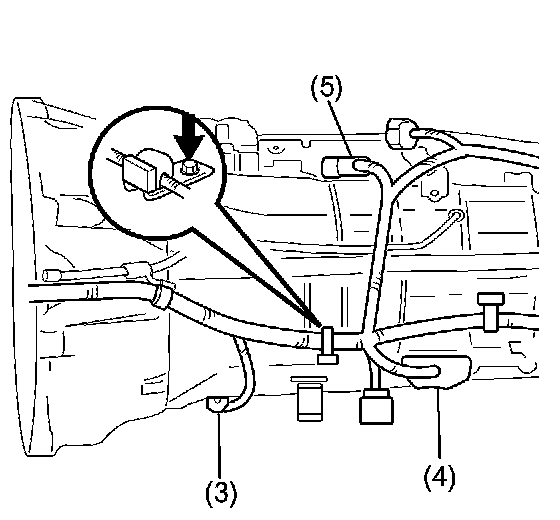 (5)

(3)

(4)