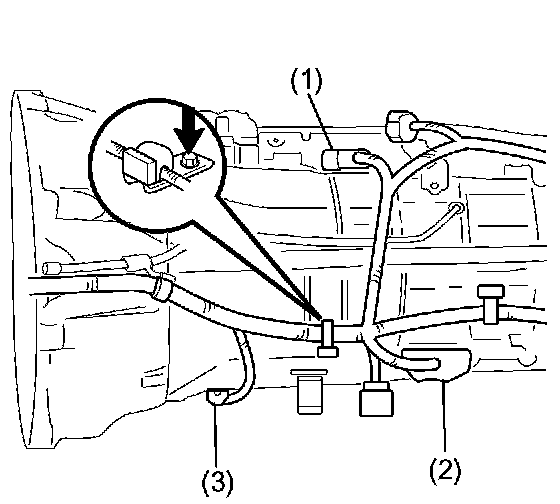 (1)

(3)

(2)