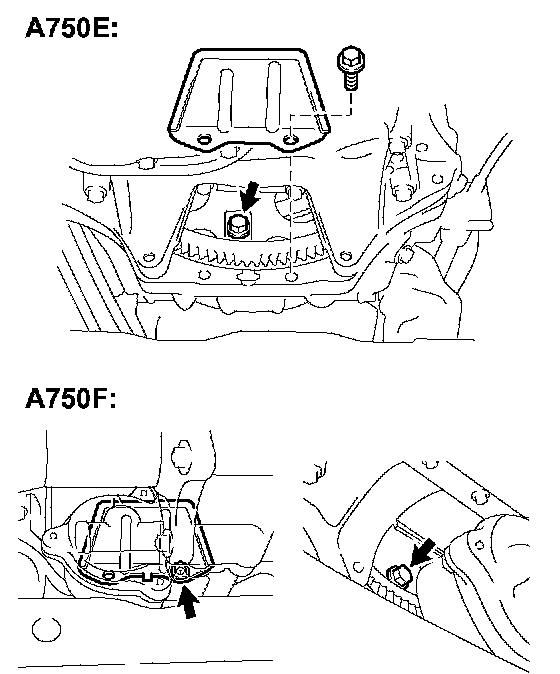 A750E:

A750F: