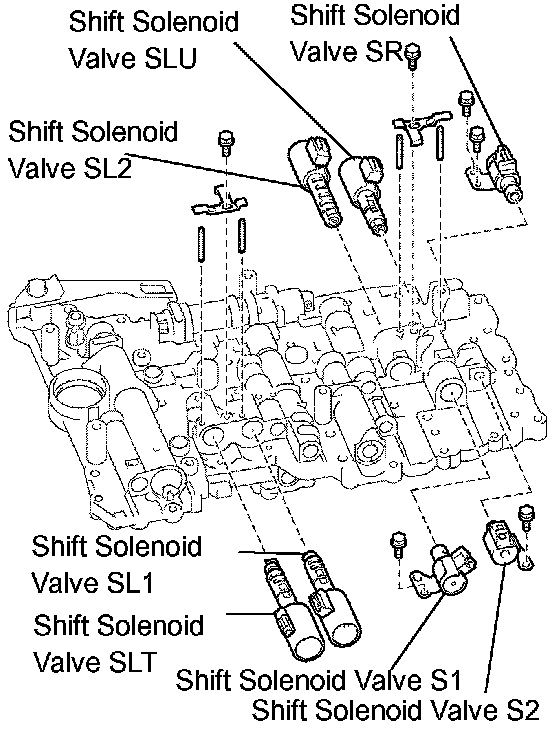 Shift Solenoid Valve SLU

Shift Solenoid Valve SR

Shift Solenoid Valve SL2

Shift Solenoid Valve SL1

Shift Solenoid Valve SLT

Shift Solenoid Valve S1

Shift Solenoid Valve S2