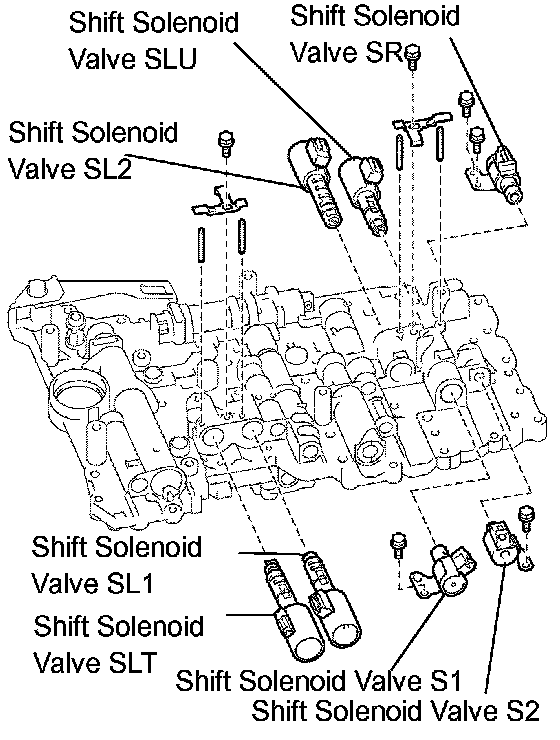 Shift Solenoid Valve SLU

Shift Solenoid Valve SR

Shift Solenoid Valve SL2

Shift Solenoid Valve SL1

Shift Solenoid Valve SLT

Shift Solenoid Valve S1

Shift Solenoid Valve S2