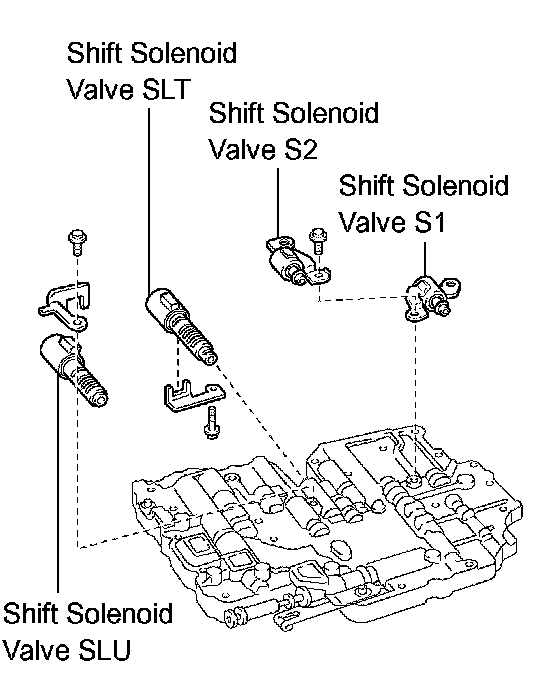 Shift Solenoid
Valve SLT

Shift Solenoid
Valve S2

Shift Solenoid
Valve S1

Shift Solenoid
Valve SLU