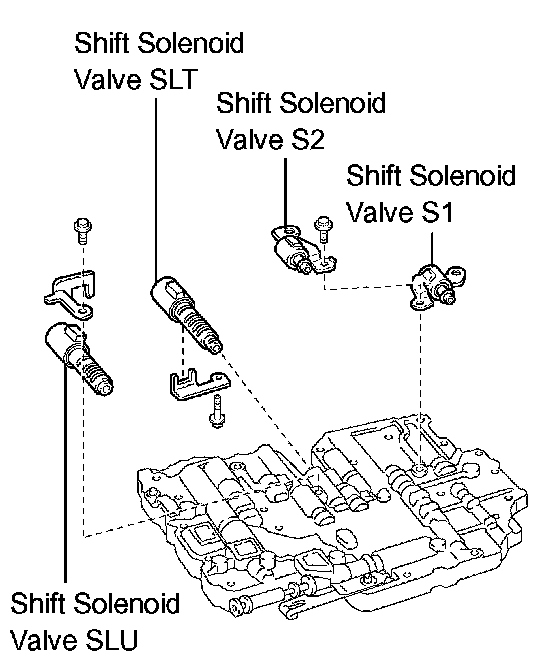 Shift Solenoid
Valve SLT

Shift Solenoid
Valve S2

Shift Solenoid
Valve S1

Shift Solenoid
Valve SLU