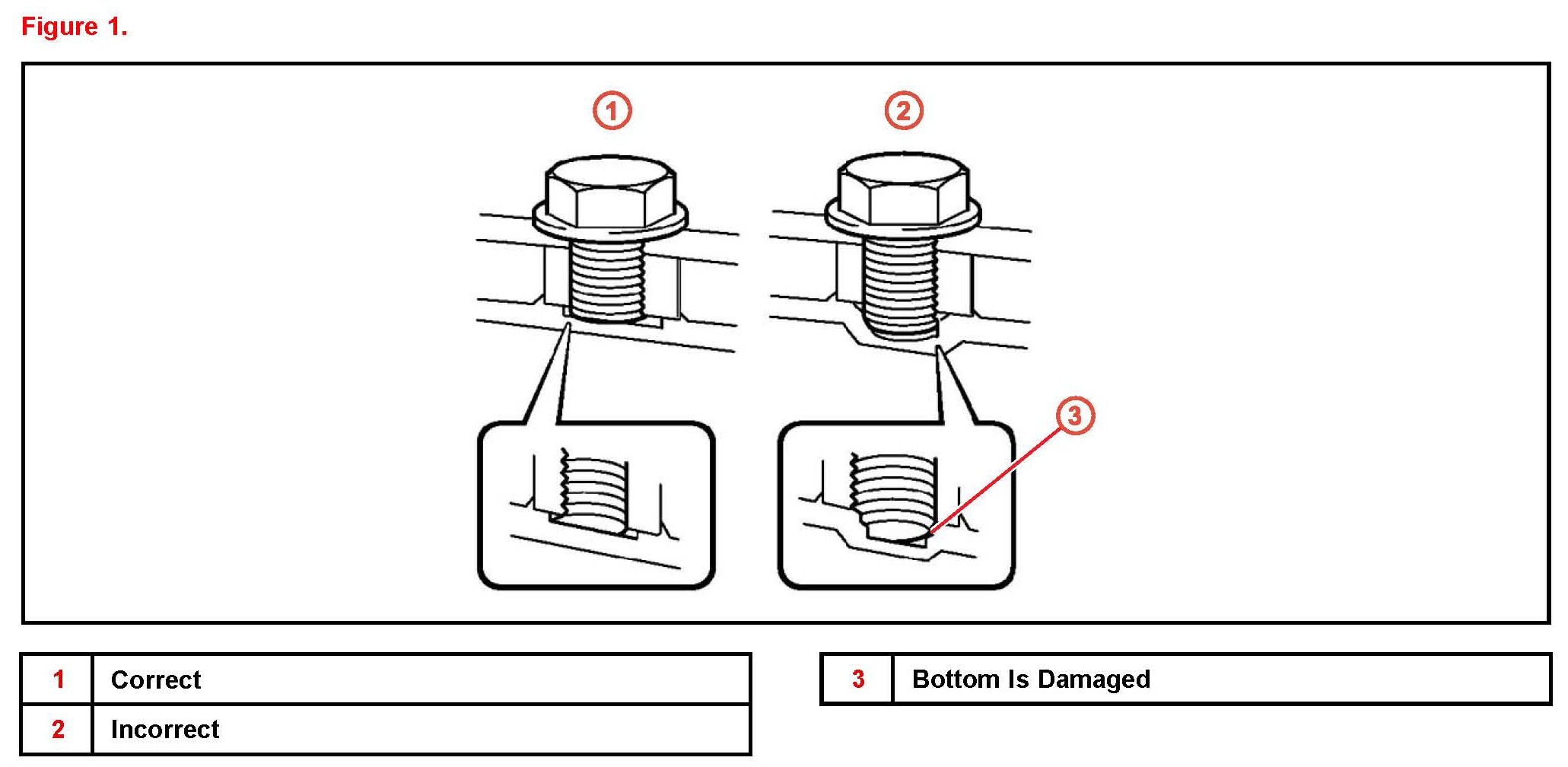 Figure 1.

1

2

3

| 1 | Correct |
|---|---|
| 2 | Incorrect |

| 3 | Bottom Is Damaged |
|---|---|