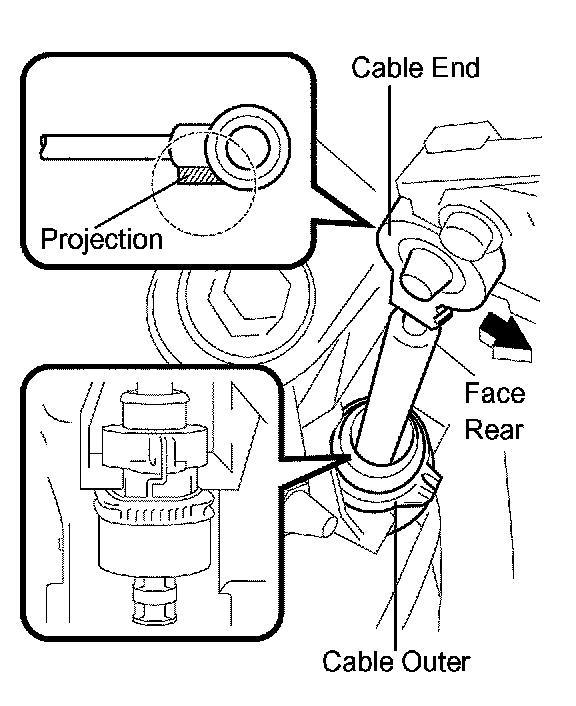 Cable End

Projection

Face Rear

Cable Outer