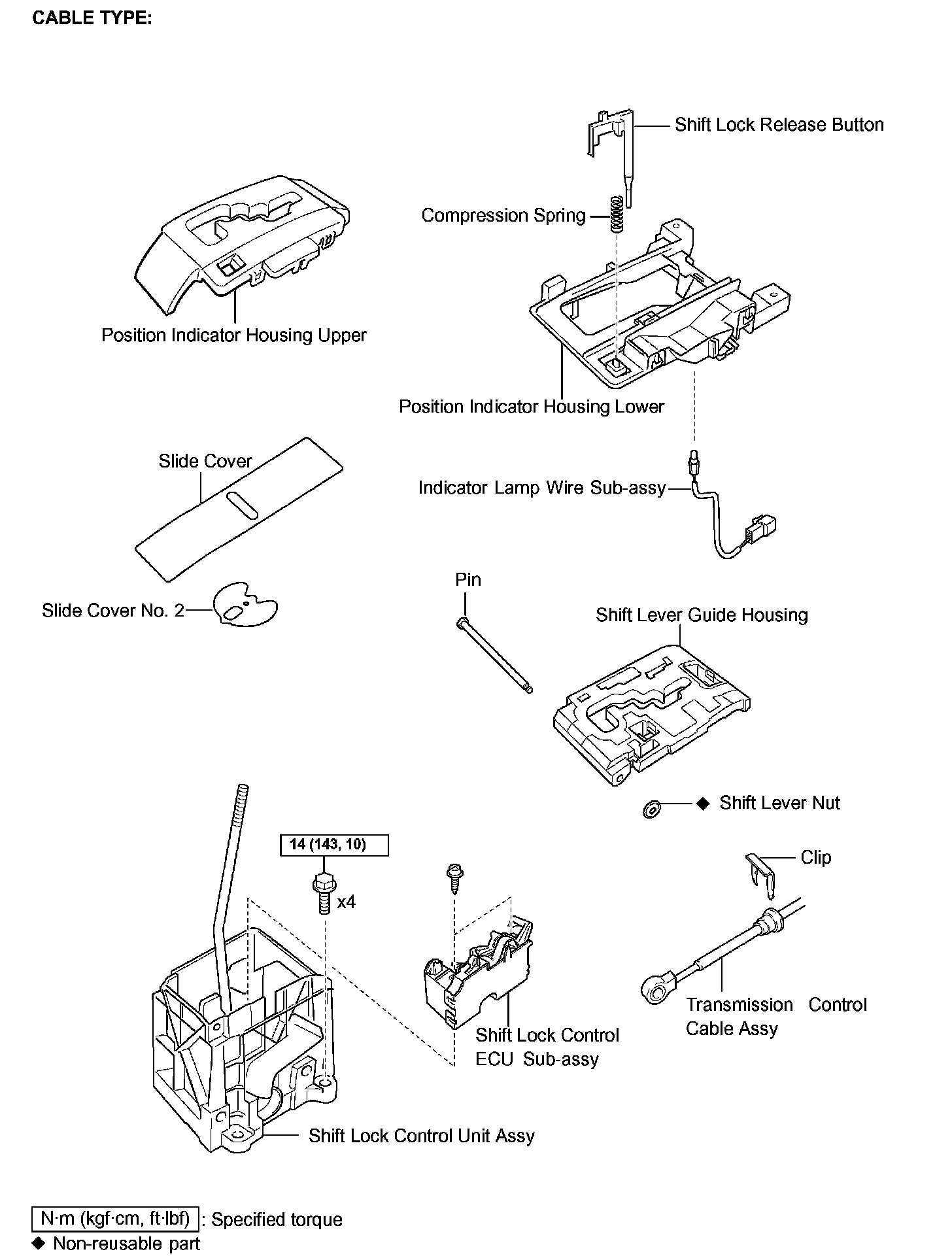 CABLE TYPE:

Shift Lock Release Button

Compression Spring

Position Indicator Housing Upper

Position Indicator Housing Lower

Slide Cover

Indicator Lamp Wire Sub-assy

Slide Cover No. 2

Pin

Shift Lever Guide Housing

◆ Shift Lever Nut

14 (143, 10)

x4

Clip

Transmission Control Cable Assy

Shift Lock Control ECU Sub-assy

Shift Lock Control Unit Assy

N·m (kgf·cm, ft·lbf) : Specified torque

◆ Non-reusable part