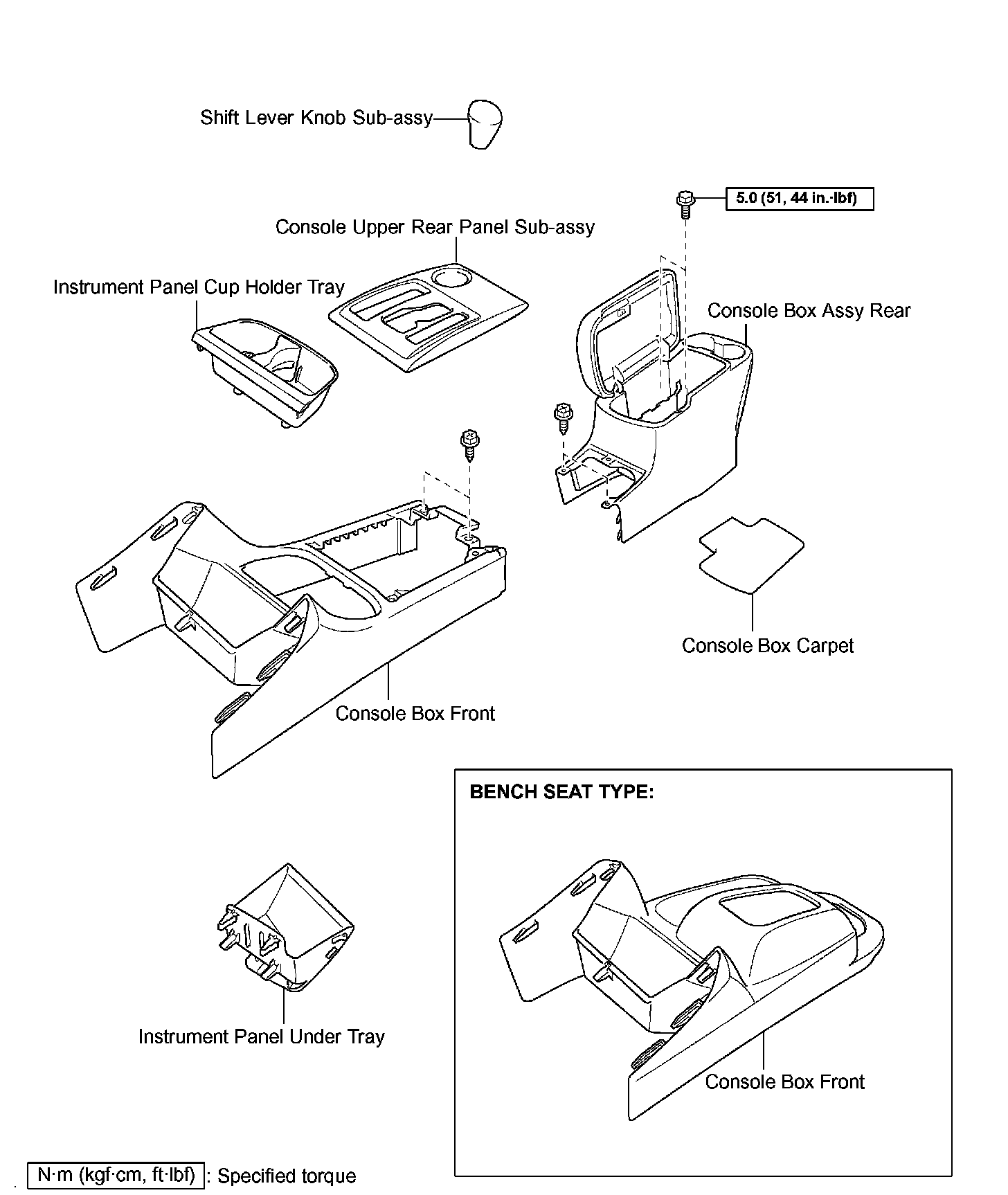 Shift Lever Knob Sub-assy

5.0 (51, 44 in.·lbf)

Console Upper Rear Panel Sub-assy

Instrument Panel Cup Holder Tray

Console Box Assy Rear

Console Box Carpet

Console Box Front

BENCH SEAT TYPE:

Instrument Panel Under Tray

Console Box Front

N·m (kgf·cm, ft·lbf) : Specified torque